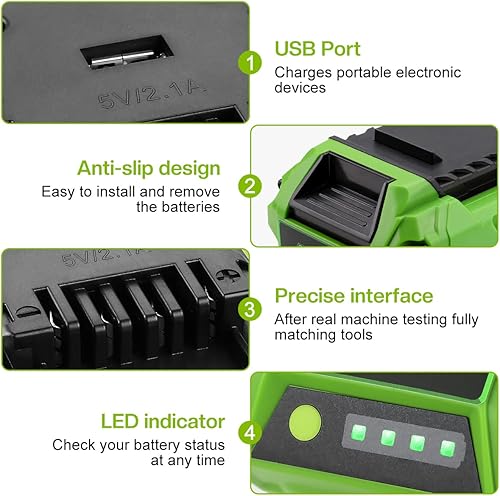 5V/2.1A

1
USB Port
Charges portable electronic devices

Anti-slip design
Easy to install and remove the batteries
2

5V/2.1A

3
Precise interface
After real machine testing fully matching tools

LED indicator
Check your battery status at any time
4