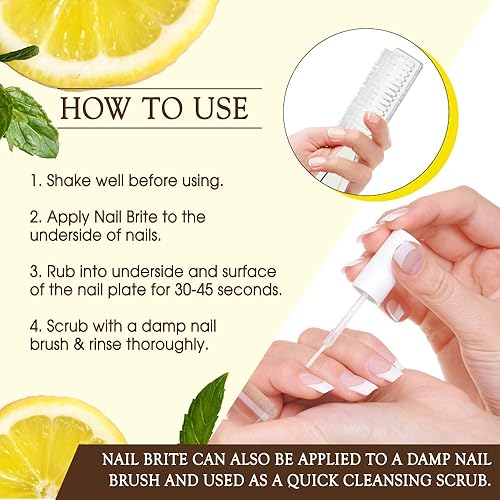 HOW TO USE

1. Shake well before using.

2. Apply Nail Brite to the underside of nails.

3. Rub into underside and surface of the nail plate for 30-45 seconds.

4. Scrub with a damp nail brush & rinse thoroughly.

NAIL BRITE CAN ALSO BE APPLIED TO A DAMP NAIL BRUSH AND USED AS A QUICK CLEANSING SCRUB.