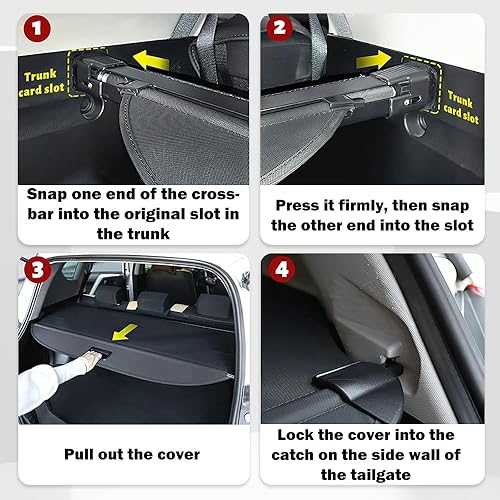 1

Trunk card slot

Snap one end of the crossbar into the original slot in the trunk

2

Trunk card slot

Press it firmly, then snap the other end into the slot

3

Pull out the cover

4

Lock the cover into the catch on the side wall of the tailgate