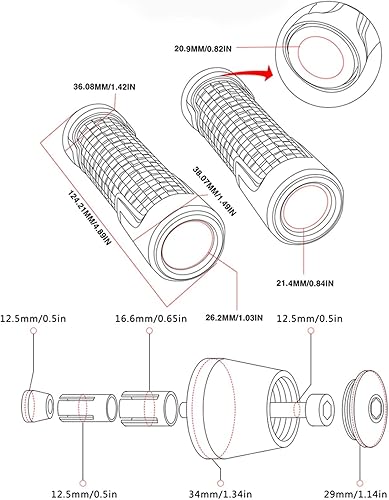 20.9MM/0.82IN

36.08MM/1.42IN

38.07MM/1.49IN

124.21MM/4.89IN

21.4MM/0.84IN

26.2MM/1.03IN

12.5mm/0.5in

16.6mm/0.65in

12.5mm/0.5in

12.5mm/0.5in

34mm/1.34in

29mm/1.14in