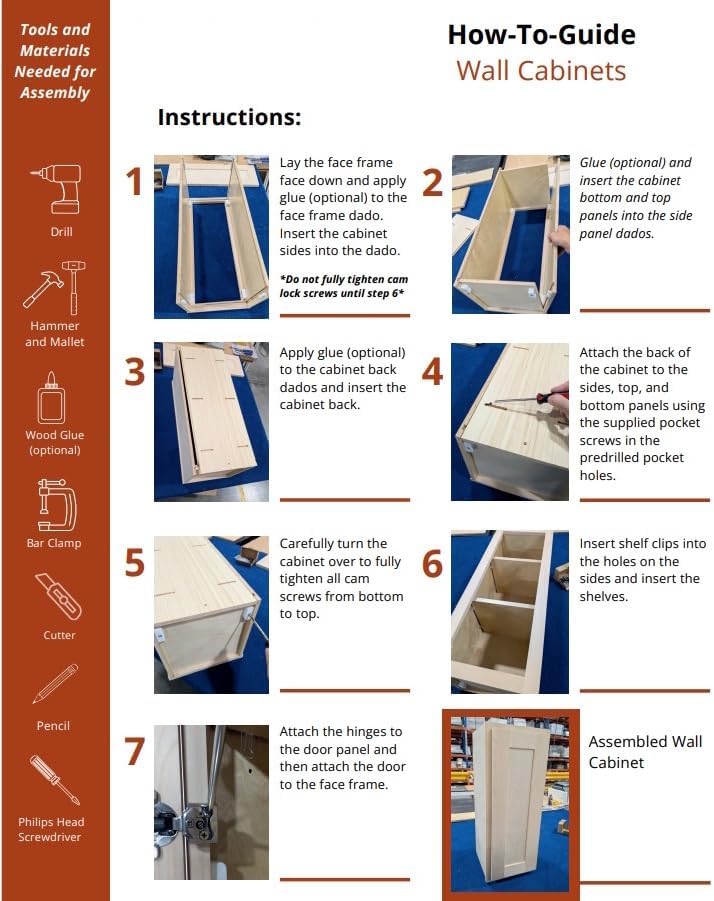 Tools and Materials Needed for Assembly

Drill

Hammer and Mallet

Wood Glue (optional)

Bar Clamp

Cutter

Pencil

Philips Head Screwdriver

How-To-Guide
Wall Cabinets

Instructions:

1

Lay the face frame face down and apply glue (optional) to the face frame dado. Insert the cabinet sides into the dado.

*Do not fully tighten cam lock screws until step 6*

2

Glue (optional) and insert the cabinet bottom and top panels into the side panel dados.

3

Apply glue (optional) to the cabinet back dados and insert the cabinet back.

4

Attach the back of the cabinet to the sides, top, and bottom panels using the supplied pocket screws in the predrilled pocket holes.

5

Carefully turn the cabinet over to fully tighten all cam screws from bottom to top.

6

Insert shelf clips into the holes on the sides and insert the shelves.

7

Attach the hinges to the door panel and then attach the door to the face frame.

Assembled Wall Cabinet