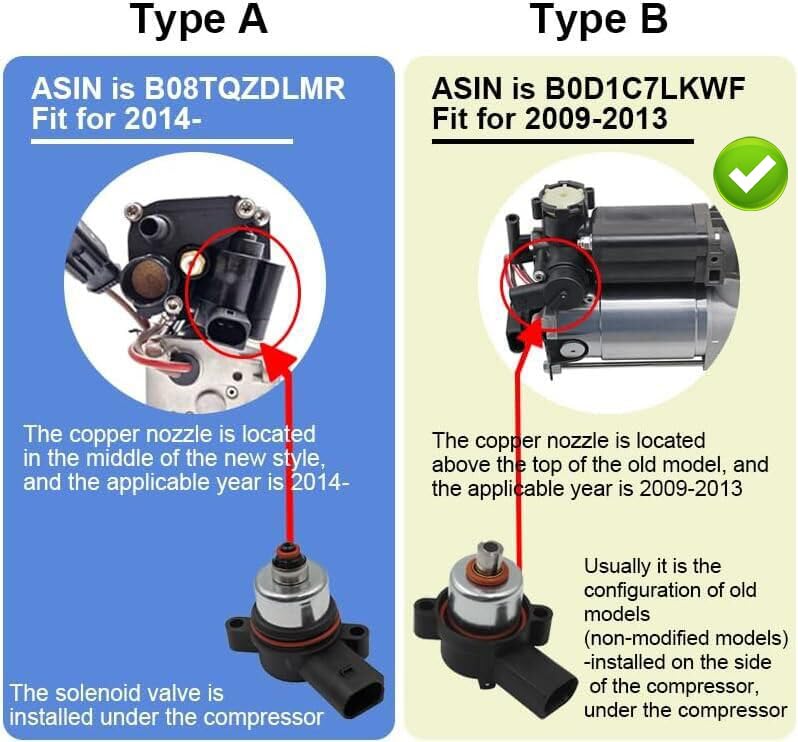 Type A

ASIN is B08TQZDLMR
Fit for 2014-

The copper nozzle is located in the middle of the new style, and the applicable year is 2014-

The solenoid valve is installed under the compressor

Type B

ASIN is B0D1C7LKWF
Fit for 2009-2013

The copper nozzle is located above the top of the old model, and the applicable year is 2009-2013

Usually it is the configuration of old models (non-modified models) -installed on the side of the compressor, under the compressor