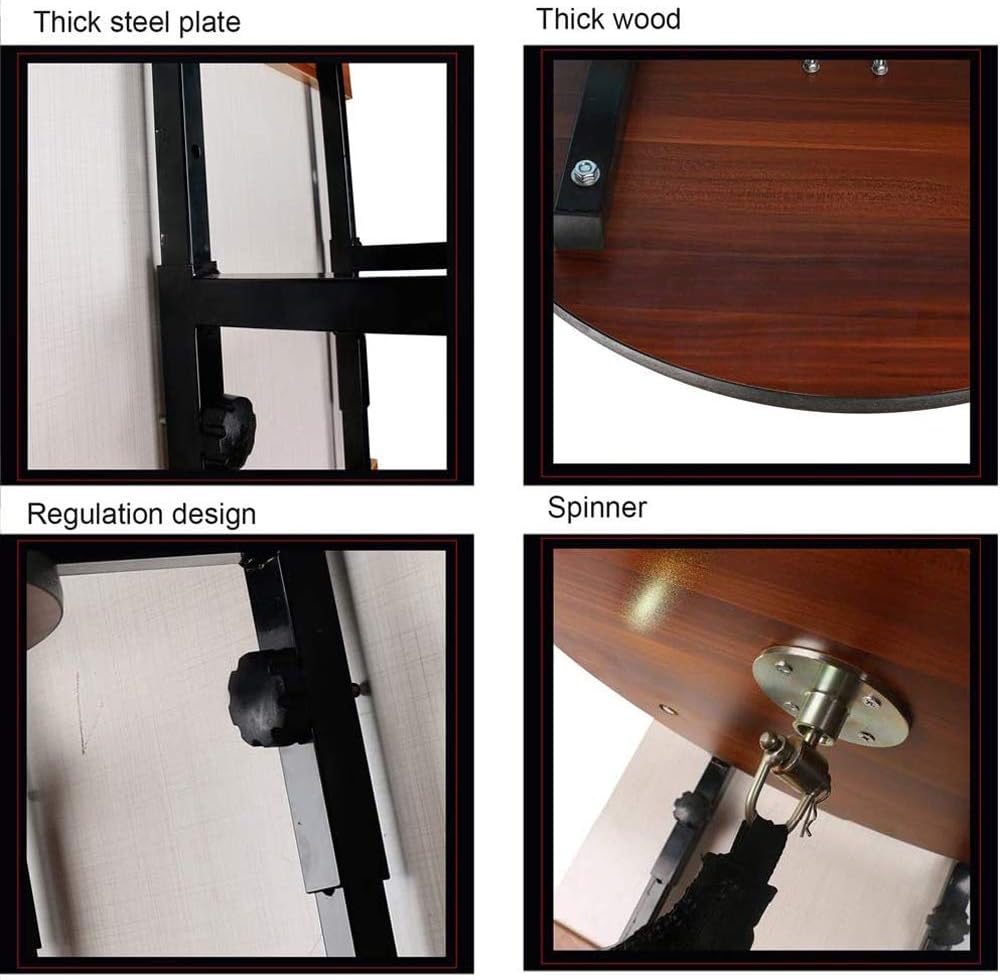 Thick steel plate

Thick wood

Regulation design

Spinner