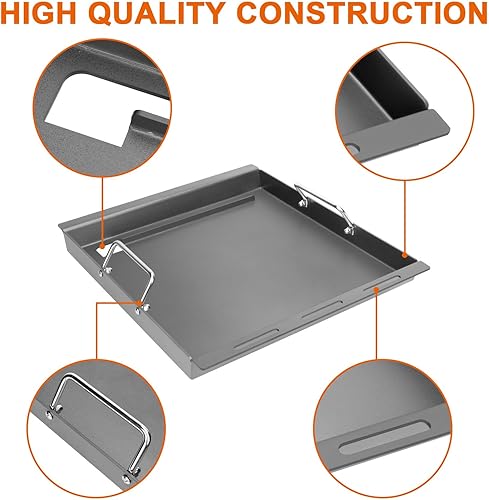 HIGH QUALITY CONSTRUCTION