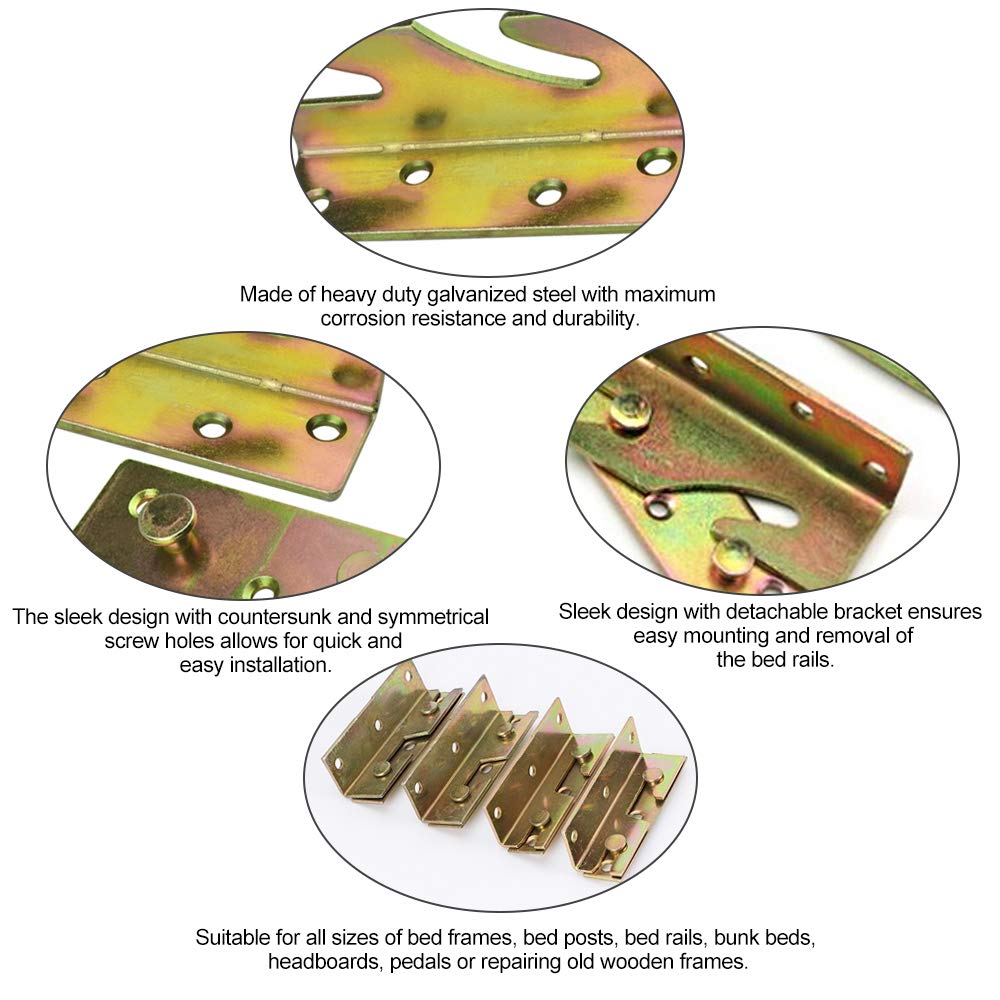 Made of heavy duty galvanized steel with maximum corrosion resistance and durability.

The sleek design with countersunk and symmetrical screw holes allows for quick and easy installation.

Sleek design with detachable bracket ensures easy mounting and removal of the bed rails.

Suitable for all sizes of bed frames, bed posts, bed rails, bunk beds, headboards, pedals or repairing old wooden frames.