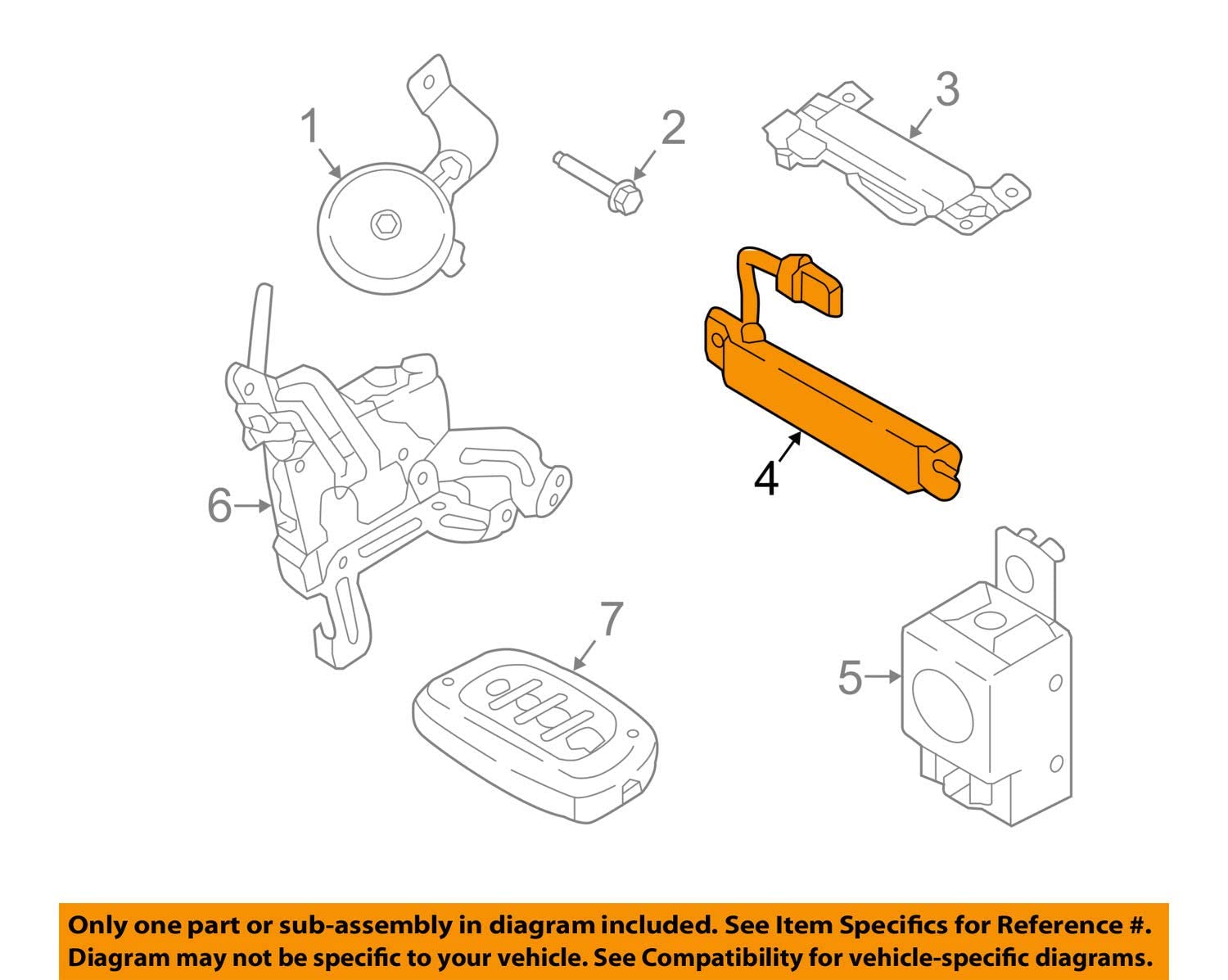 1
2
3
4
6
7
5

Only one part or sub-assembly in diagram included. See Item Specifics for Reference #.
Diagram may not be specific to your vehicle. See Compatibility for vehicle-specific diagrams.