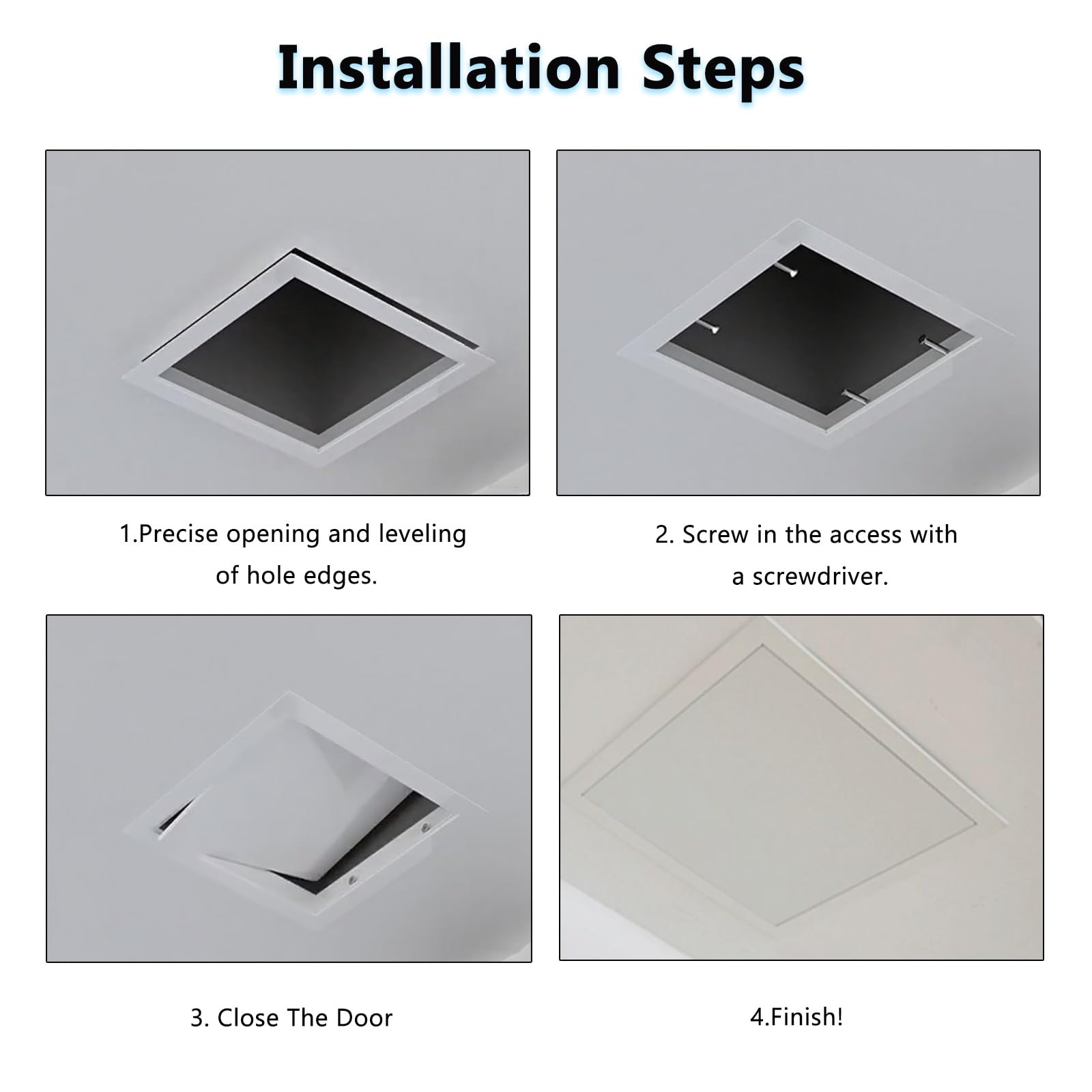 Installation Steps

1.Precise opening and leveling of hole edges.

2. Screw in the access with a screwdriver.

3. Close The Door

4.Finish!