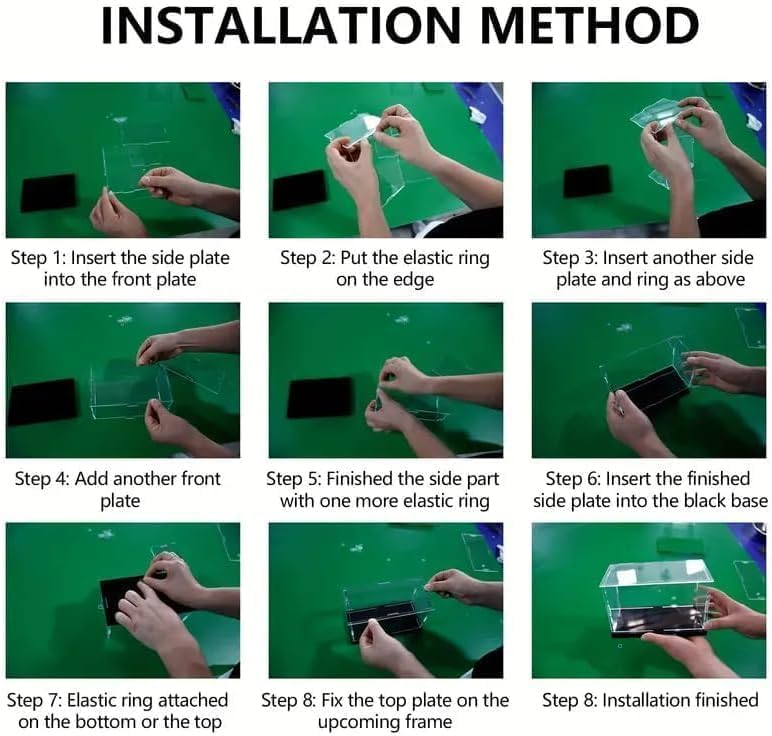 INSTALLATION METHOD

Step 1: Insert the side plate into the front plate

Step 2: Put the elastic ring on the edge

Step 3: Insert another side plate and ring as above

Step 4: Add another front plate

Step 5: Finished the side part with one more elastic ring

Step 6: Insert the finished side plate into the black base

Step 7: Elastic ring attached on the bottom or the top

Step 8: Fix the top plate on the upcoming frame

Step 8: Installation finished