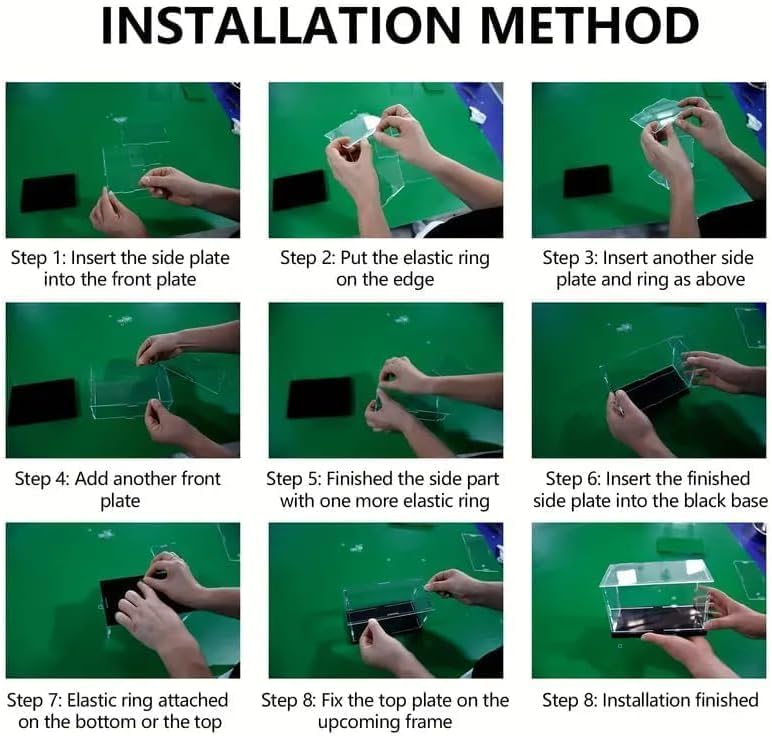 INSTALLATION METHOD

Step 1: Insert the side plate into the front plate

Step 2: Put the elastic ring on the edge

Step 3: Insert another side plate and ring as above

Step 4: Add another front plate

Step 5: Finished the side part with one more elastic ring

Step 6: Insert the finished side plate into the black base

Step 7: Elastic ring attached on the bottom or the top

Step 8: Fix the top plate on the upcoming frame

Step 8: Installation finished