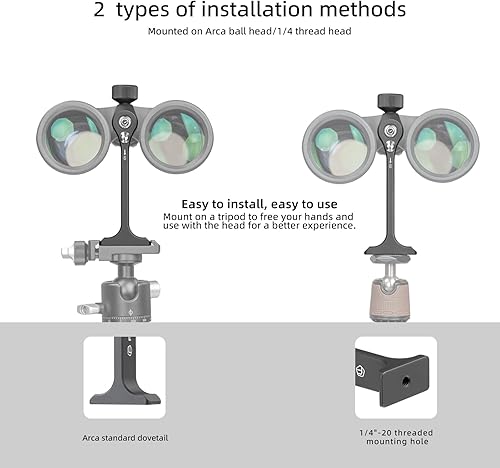 2 types of installation methods

Mounted on Arca ball head/1/4 thread head

Easy to install, easy to use

Mount on a tripod to free your hands and use with the head for a better experience.

Arca standard dovetail

1/4"-20 threaded mounting hole