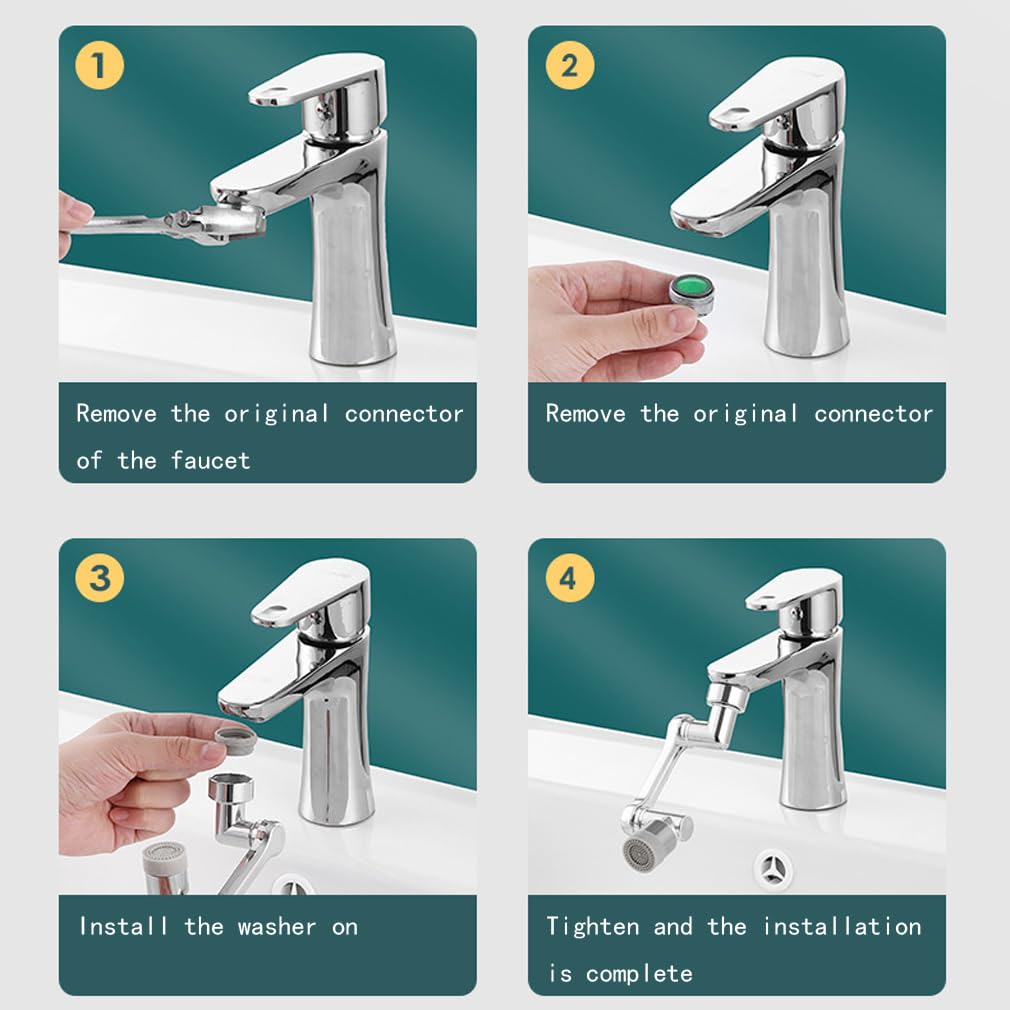 1

Remove the original connector of the faucet

2

Remove the original connector

3

Install the washer on

4

Tighten and the installation is complete