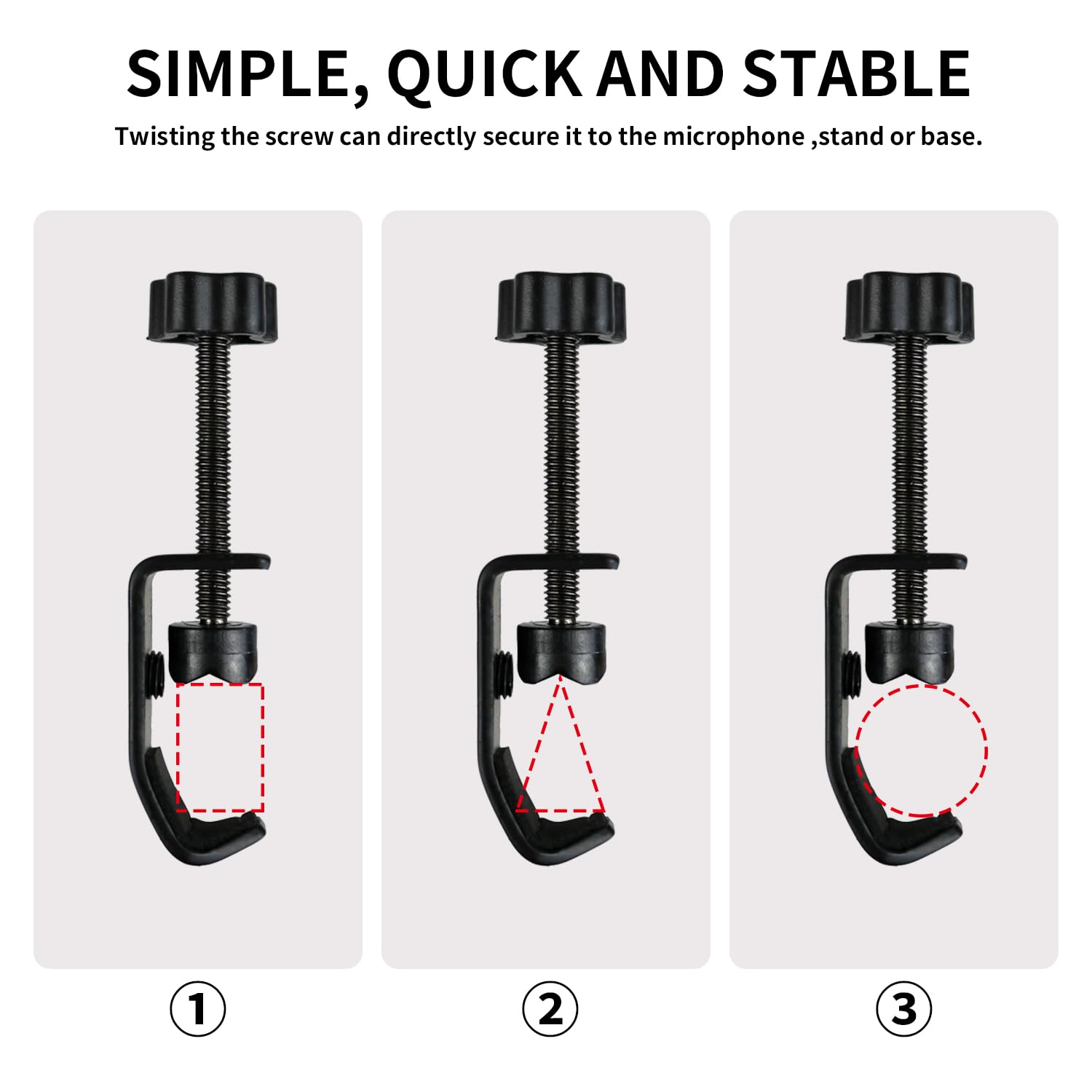 SIMPLE, QUICK AND STABLE

Twisting the screw can directly secure it to the microphone ,stand or base.

①

②

③