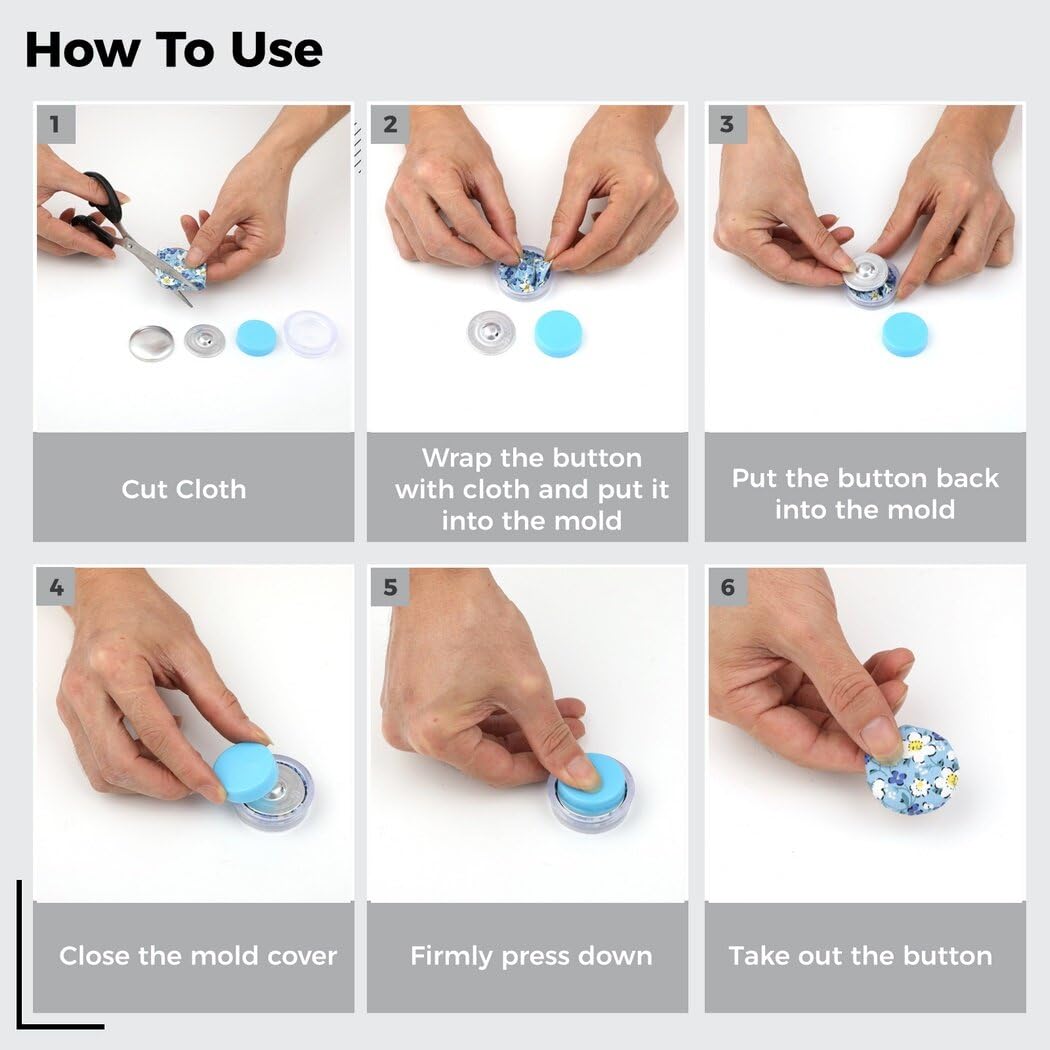 How To Use

1

Cut Cloth

2

Wrap the button with cloth and put it into the mold

3

Put the button back into the mold

4

Close the mold cover

5

Firmly press down

6

Take out the button