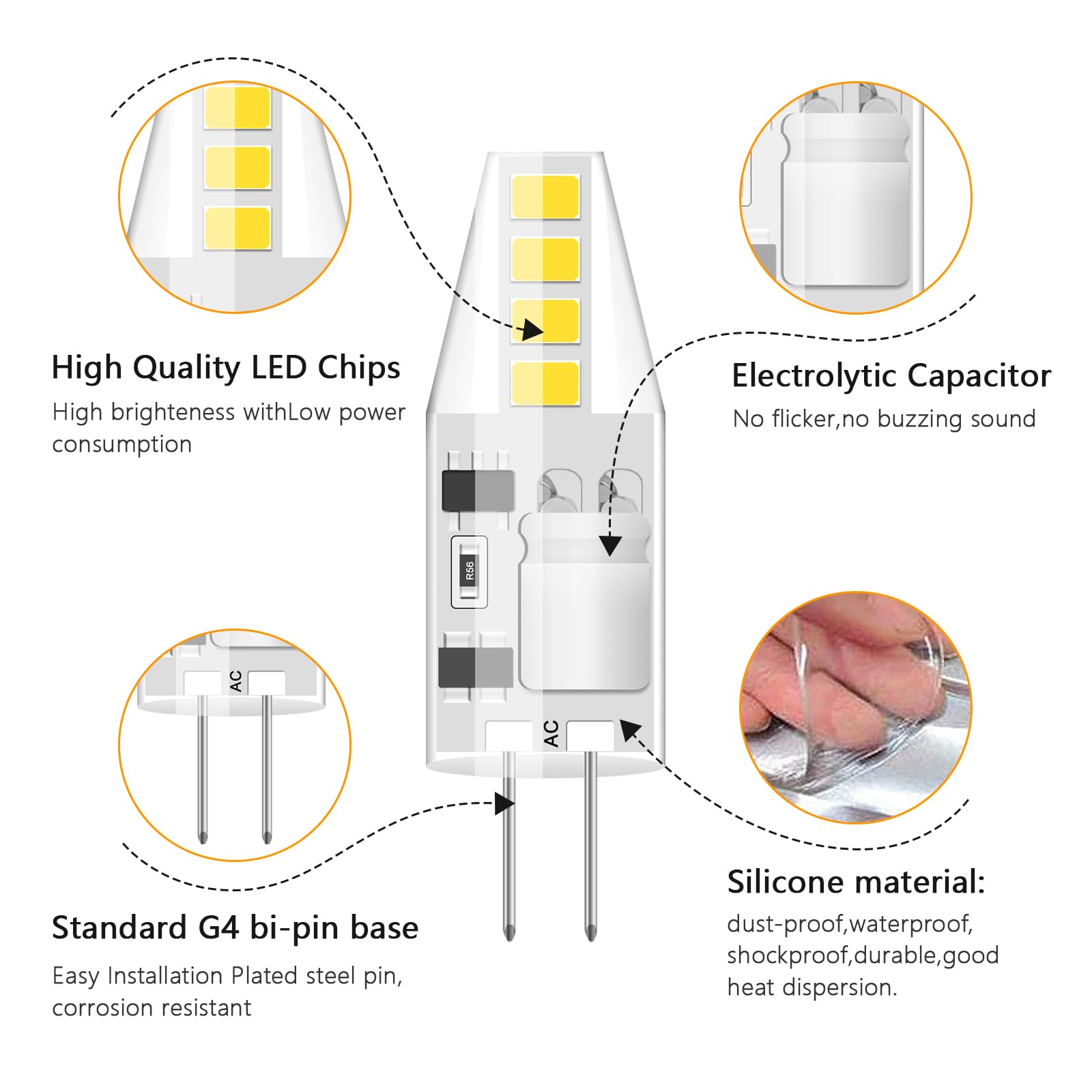 High Quality LED Chips

High brighteness withLow power consumption

Electrolytic Capacitor

No flicker,no buzzing sound

R56

AC

AC

Standard G4 bi-pin base

Easy Installation Plated steel pin, corrosion resistant

Silicone material:

dust-proof,waterproof, shockproof,durable,good heat dispersion.