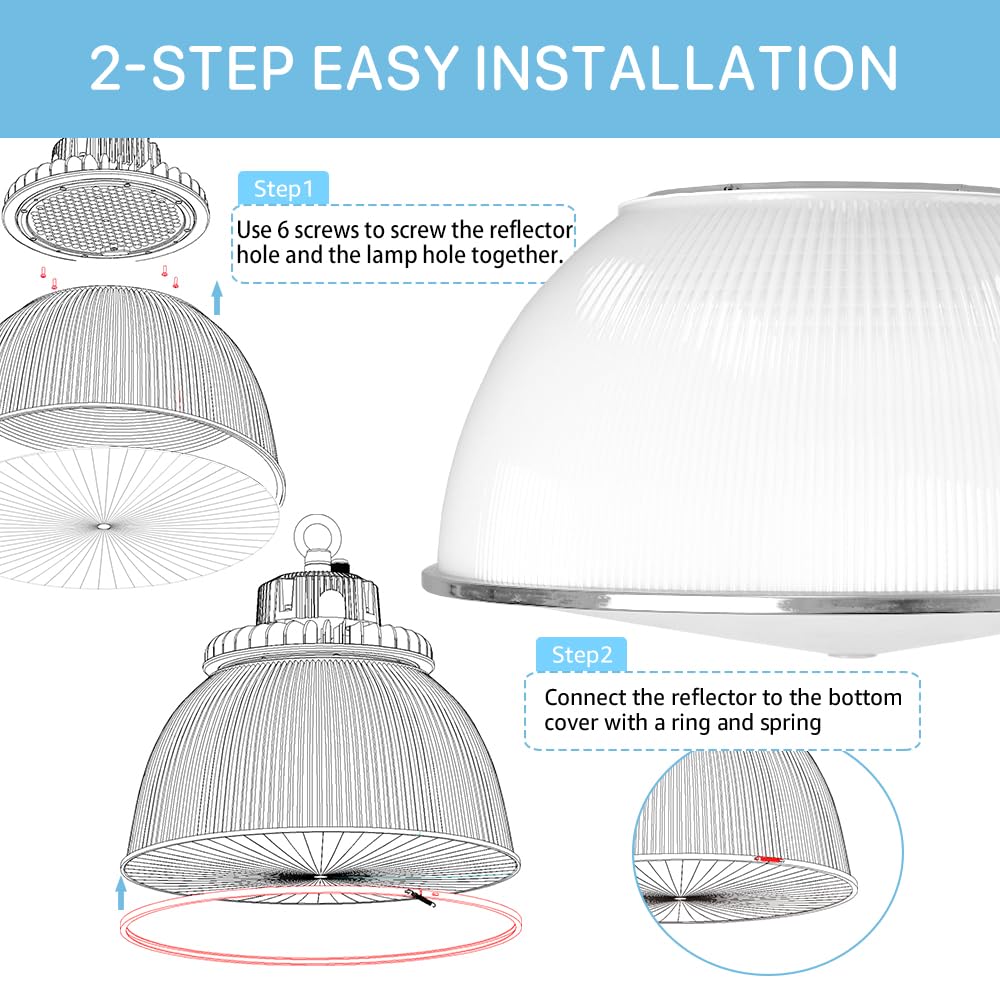 2-STEP EASY INSTALLATION

Step1

Use 6 screws to screw the reflector hole and the lamp hole together.

Step2

Connect the reflector to the bottom cover with a ring and spring