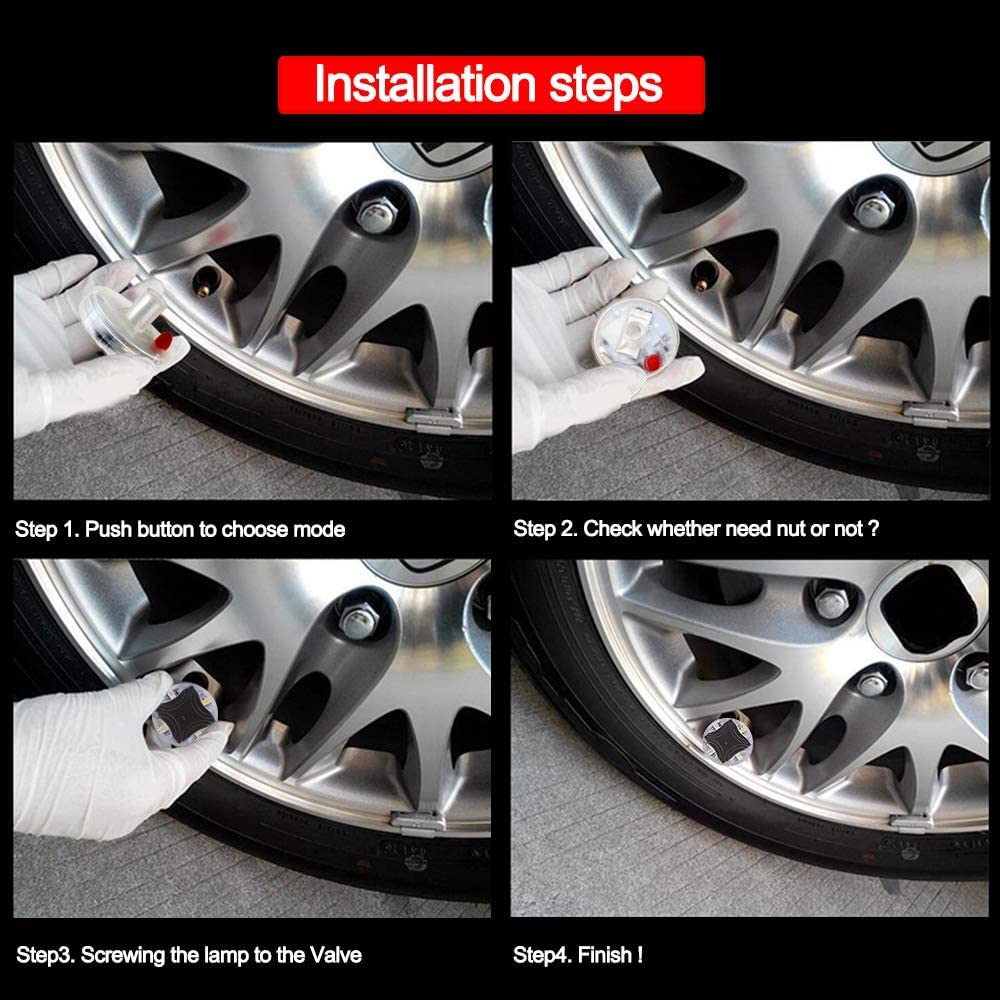 Installation steps

Step 1. Push button to choose mode

Step 2. Check whether need nut or not ?

Step3. Screwing the lamp to the Valve

Step4. Finish !