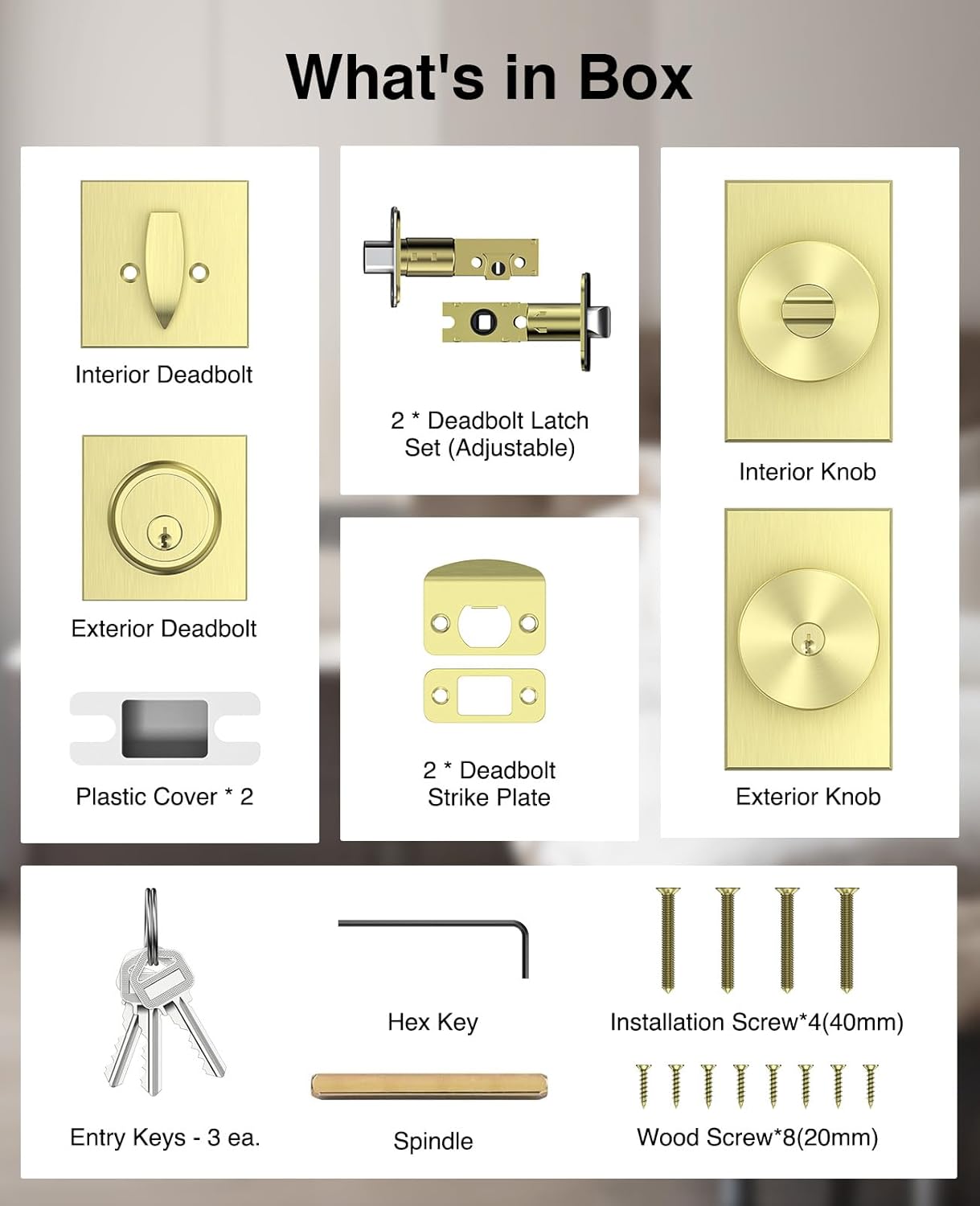 What's in Box

Interior Deadbolt

Exterior Deadbolt

Plastic Cover * 2

2 * Deadbolt Latch Set (Adjustable)

2 * Deadbolt Strike Plate

Interior Knob

Exterior Knob

Entry Keys - 3 ea.

Hex Key

Spindle

Installation Screw*4(40mm)

Wood Screw*8(20mm)