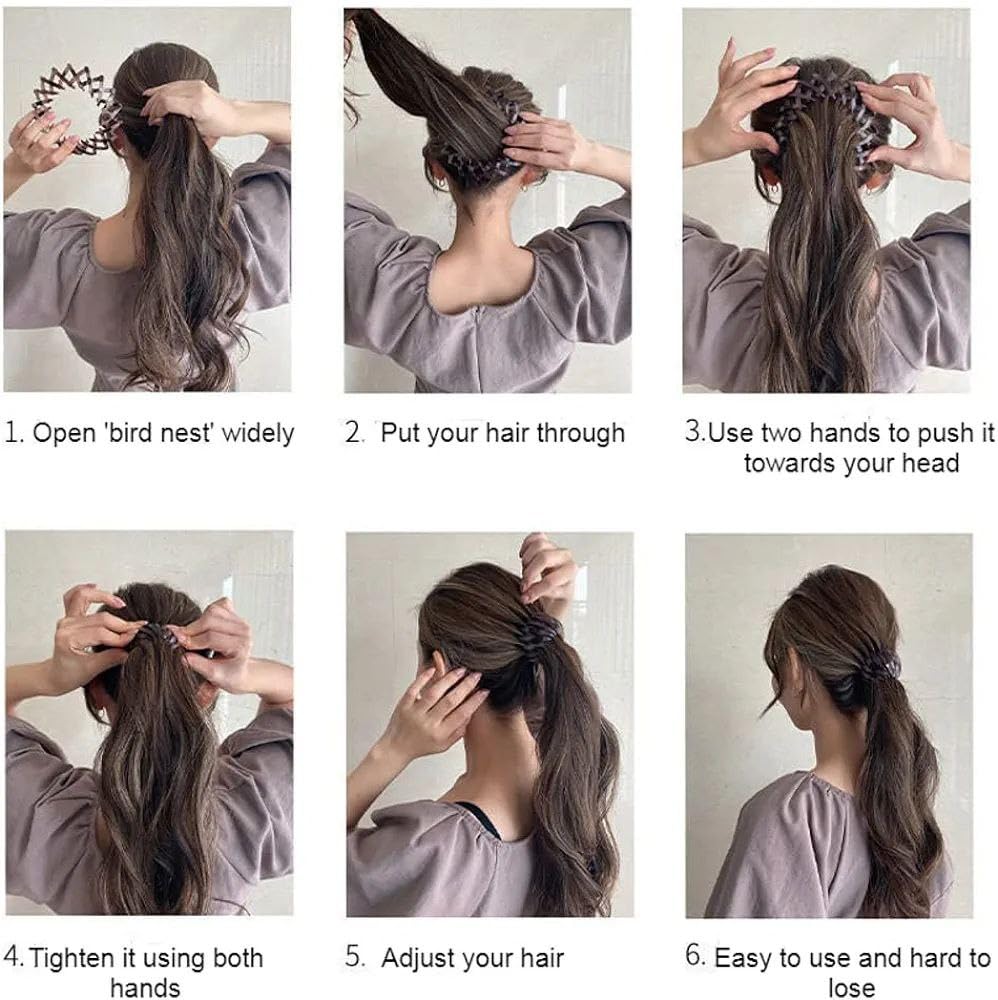 1. Open 'bird nest' widely

2. Put your hair through

3.Use two hands to push it towards your head

4.Tighten it using both hands

5. Adjust your hair

6. Easy to use and hard to lose