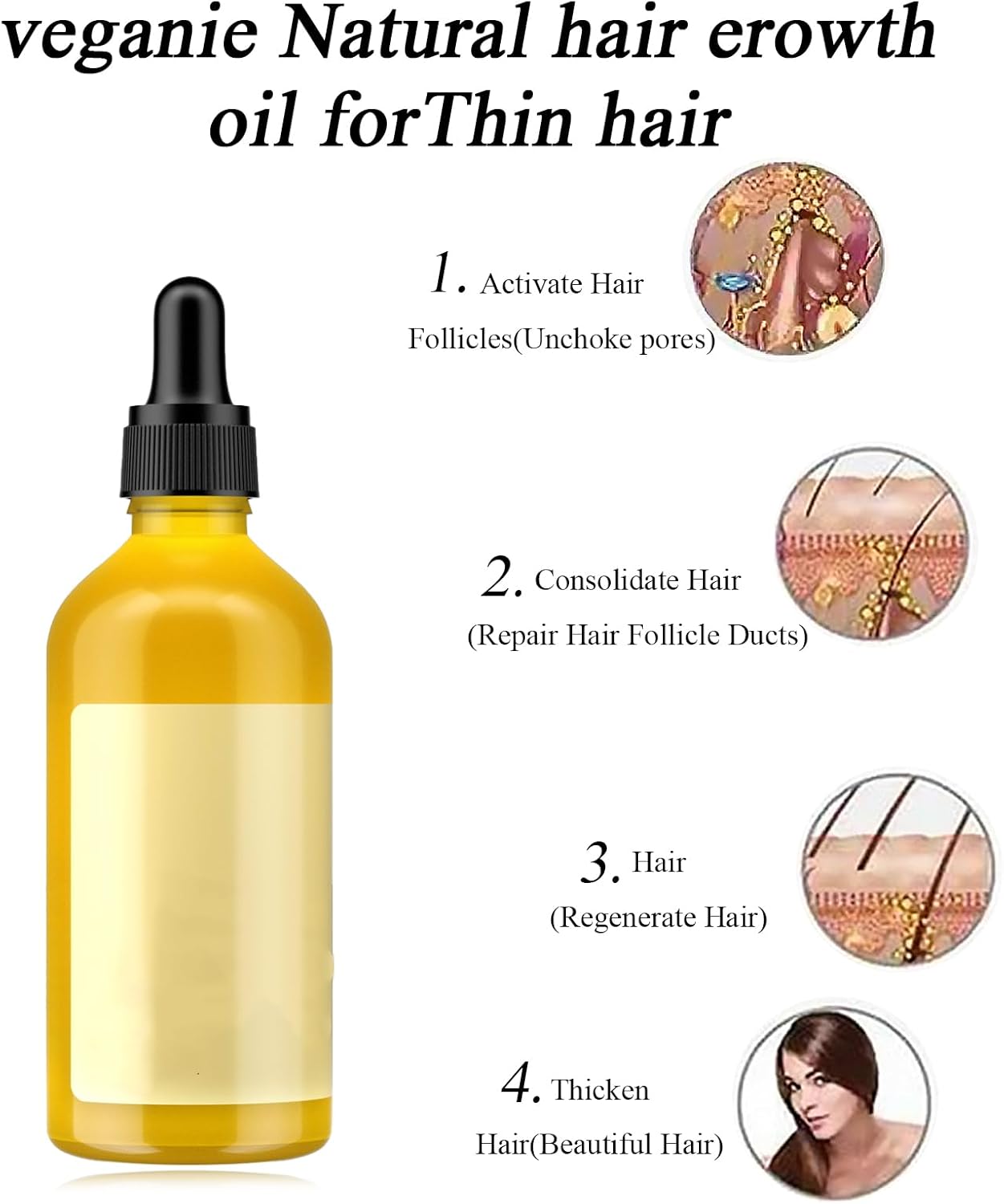 veganie Natural hair erowth oil forThin hair

1. Activate Hair Follicles(Unchoke pores)

2. Consolidate Hair (Repair Hair Follicle Ducts)

3. Hair (Regenerate Hair)

4. Thicken Hair(Beautiful Hair)