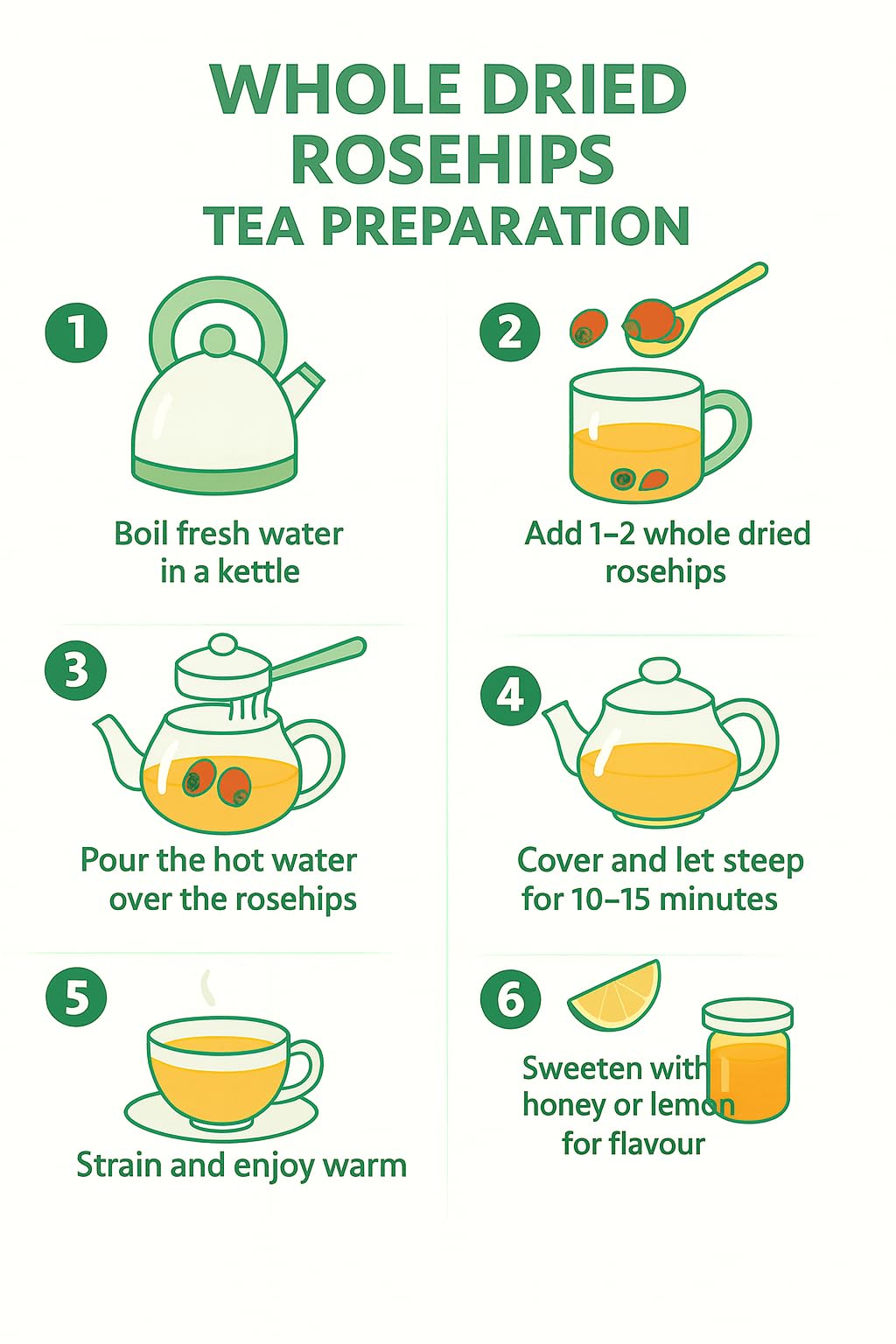 WHOLE DRIED ROSEHIPS
TEA PREPARATION

1
Boil fresh water in a kettle

2
Add 1–2 whole dried rosehips

3
Pour the hot water over the rosehips

4
Cover and let steep for 10–15 minutes

5
Strain and enjoy warm

6
Sweeten with honey or lemon for flavour