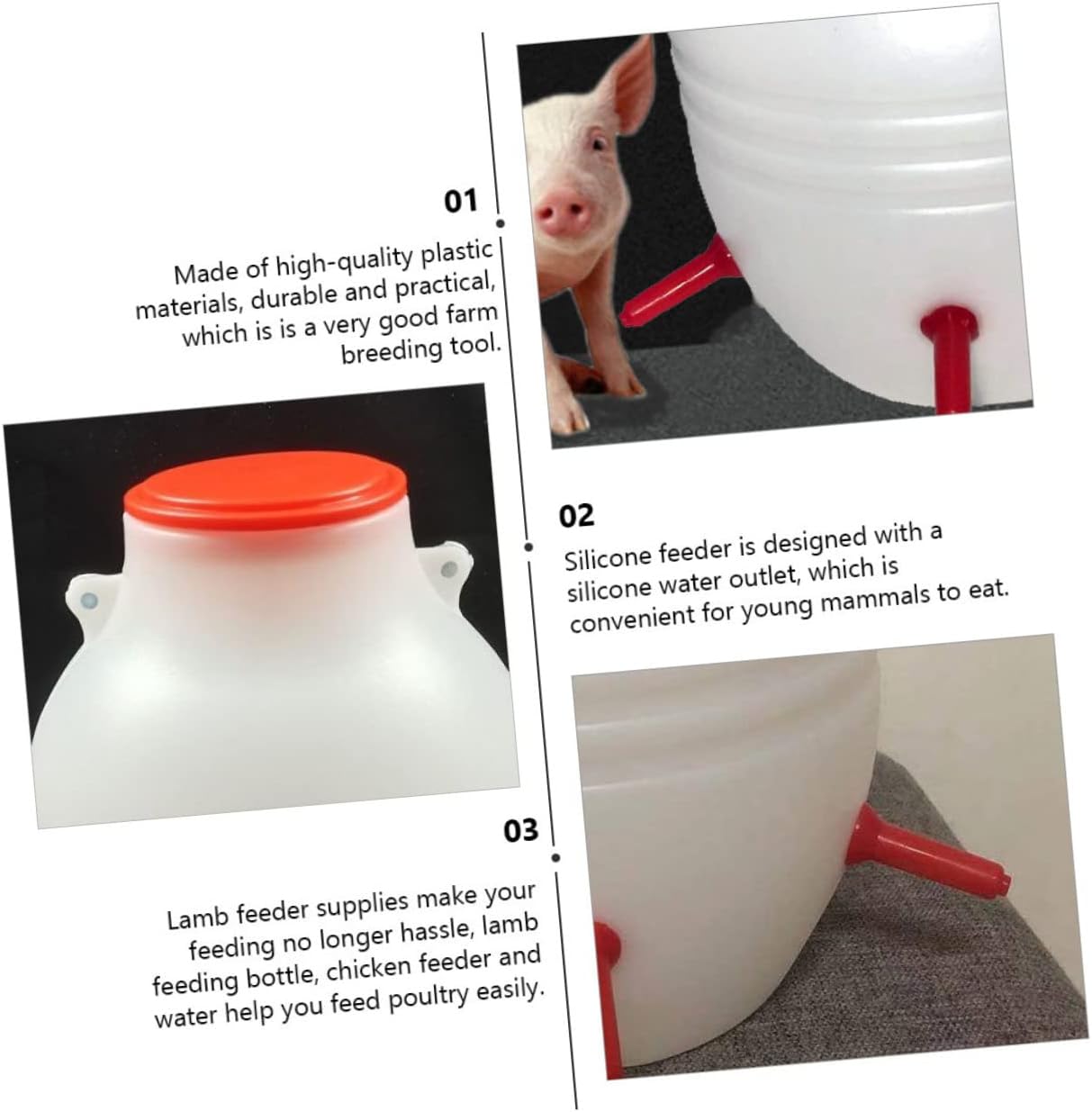 01

Made of high-quality plastic materials, durable and practical, which is is a very good farm breeding tool.

02

Silicone feeder is designed with a silicone water outlet, which is convenient for young mammals to eat.

03

Lamb feeder supplies make your feeding no longer hassle, lamb feeding bottle, chicken feeder and water help you feed poultry easily.