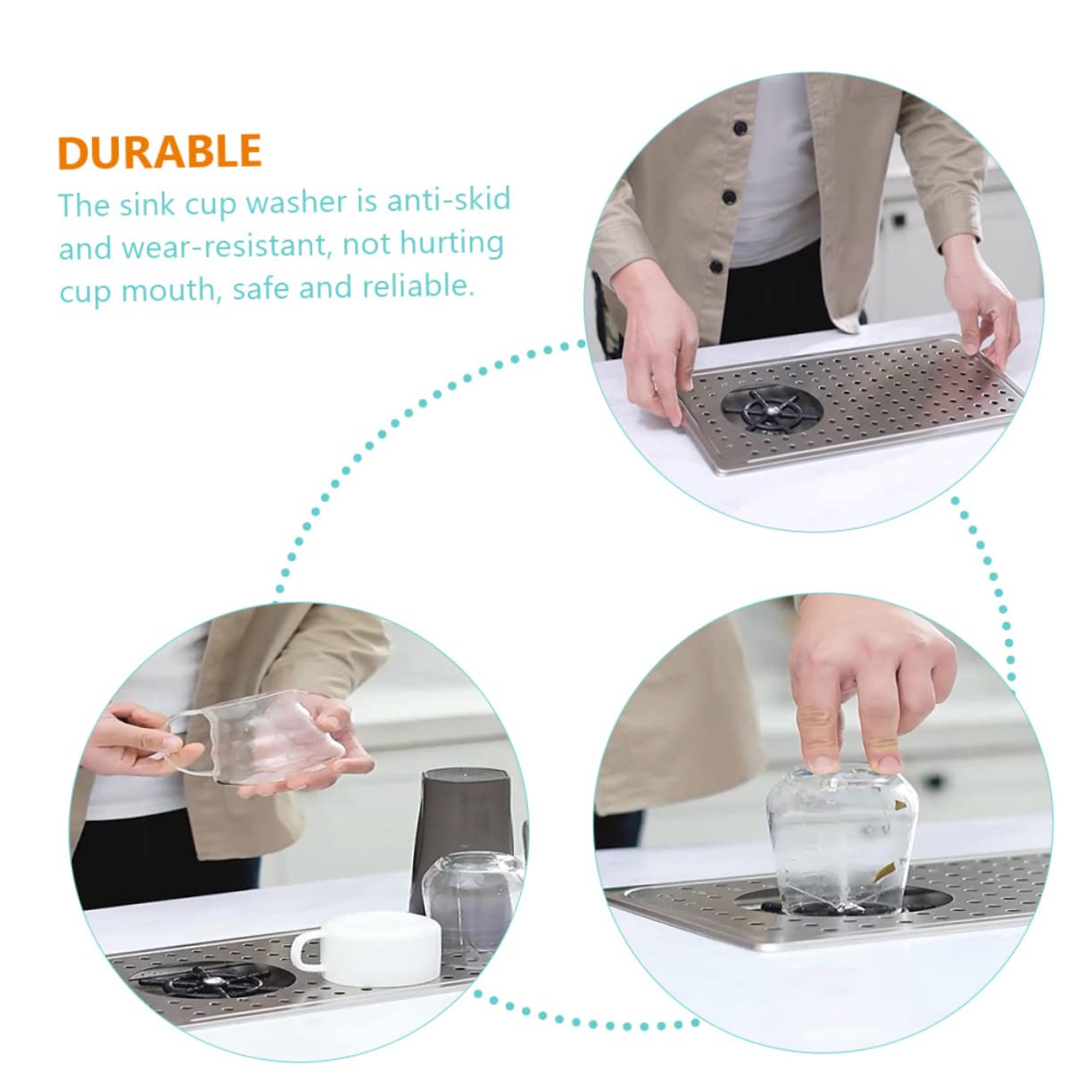 DURABLE
The sink cup washer is anti-skid and wear-resistant, not hurting cup mouth, safe and reliable.