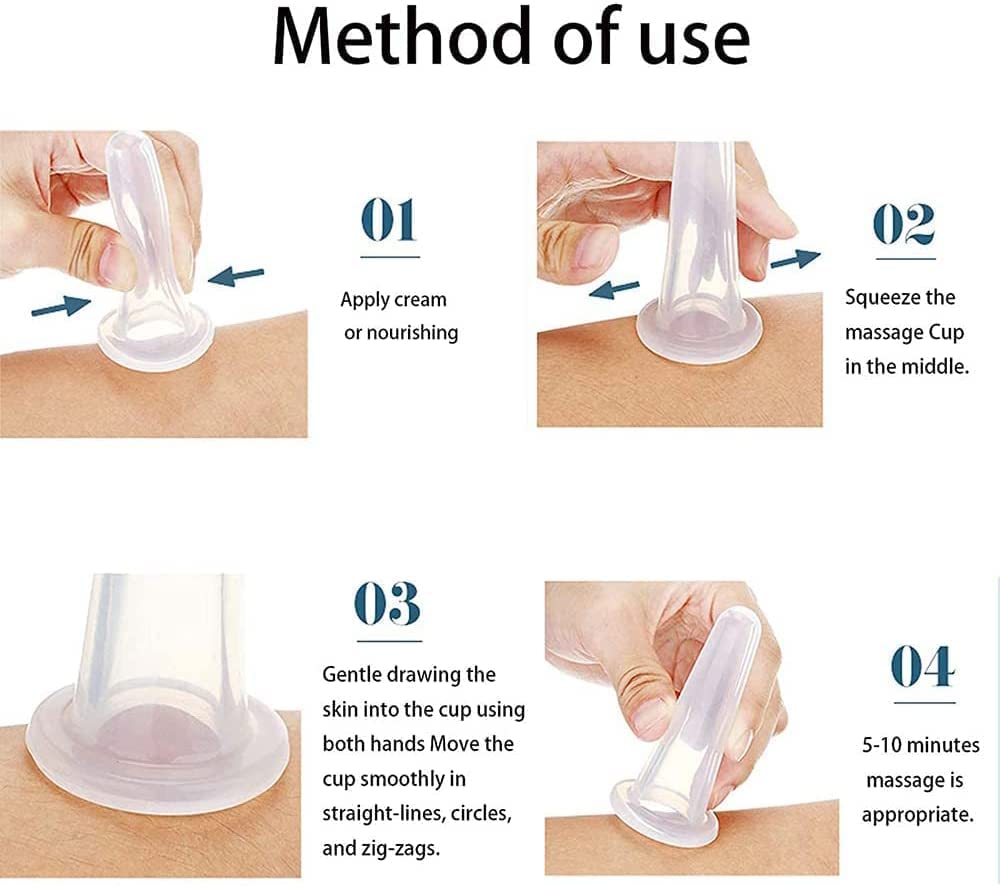 Method of use

01

Apply cream or nourishing

02

Squeeze the massage Cup in the middle.

03

Gentle drawing the skin into the cup using both hands Move the cup smoothly in straight-lines, circles, and zig-zags.

04

5-10 minutes massage is appropriate.