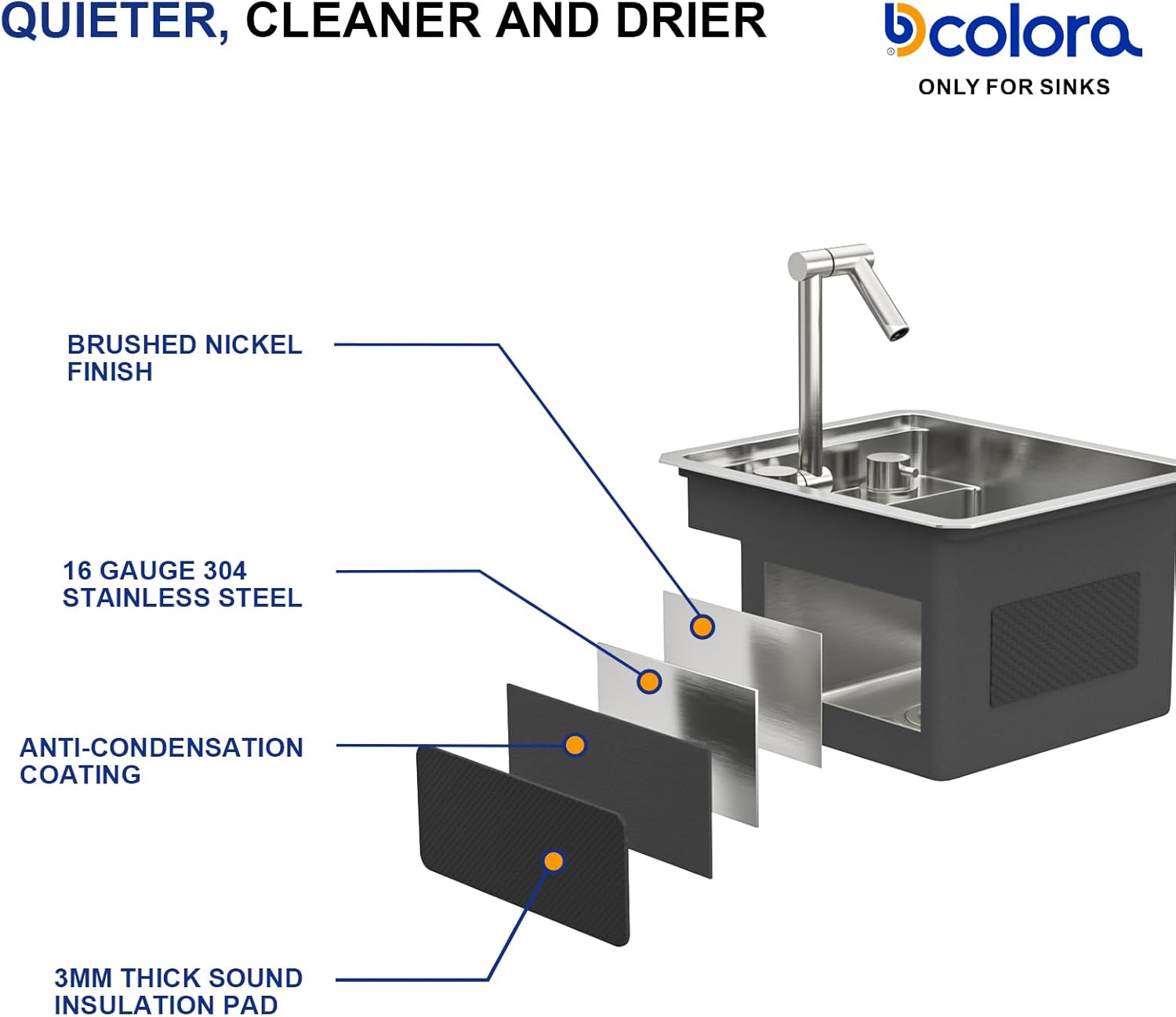 QUIETER, CLEANER AND DRIER

bcolora
ONLY FOR SINKS

BRUSHED NICKEL FINISH

16 GAUGE 304 STAINLESS STEEL

ANTI-CONDENSATION COATING

3MM THICK SOUND INSULATION PAD