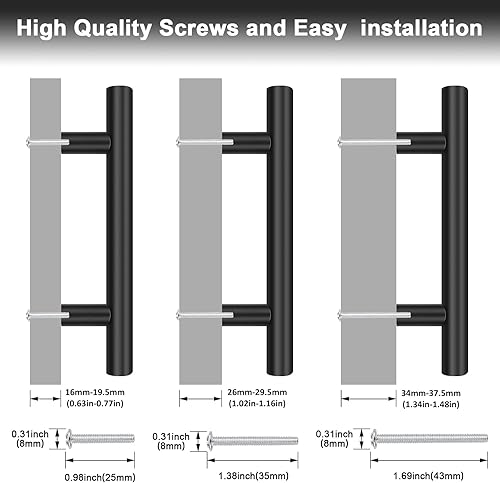 High Quality Screws and Easy installation

16mm-19.5mm
(0.63in-0.77in)

26mm-29.5mm
(1.02in-1.16in)

34mm-37.5mm
(1.34in-1.48in)

0.31inch
(8mm)

0.98inch(25mm)

0.31inch
(8mm)

1.38inch(35mm)

0.31inch
(8mm)

1.69inch(43mm)