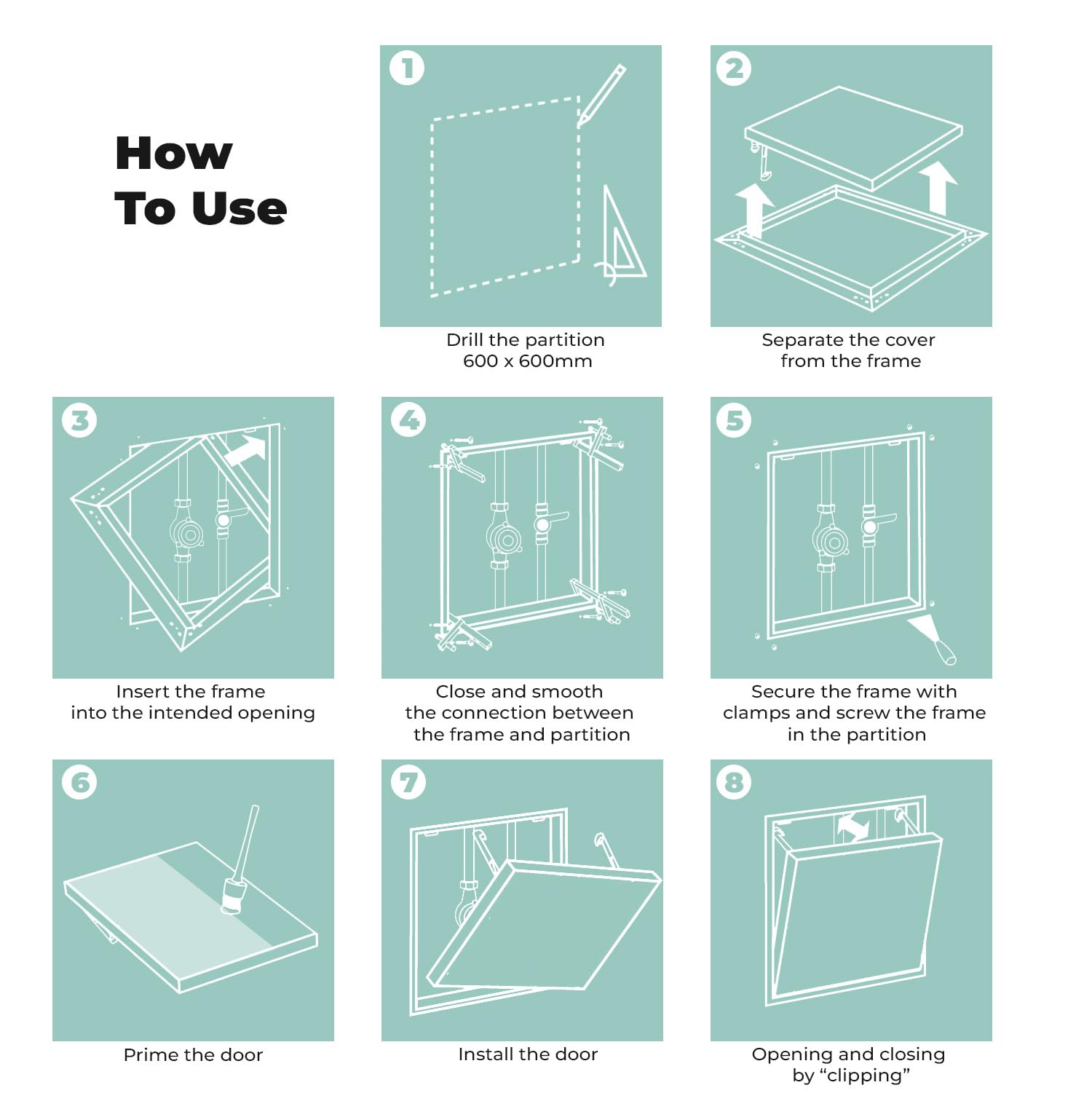 How
To Use

1
Drill the partition
600 x 600mm

2
Separate the cover
from the frame

3
Insert the frame
into the intended opening

4
Close and smooth
the connection between
the frame and partition

5
Secure the frame with
clamps and screw the frame
in the partition

6
Prime the door

7
Install the door

8
Opening and closing
by “clipping”