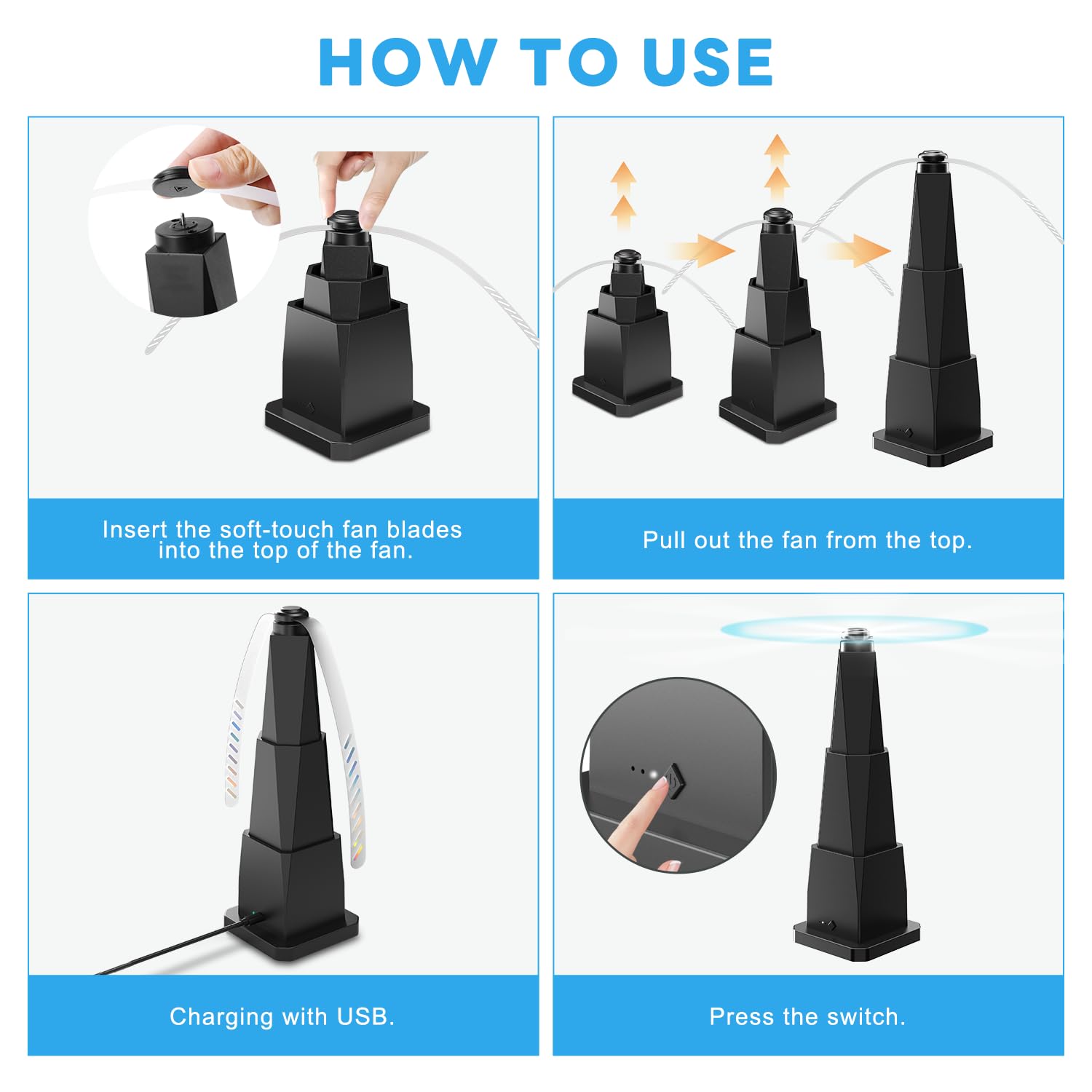 HOW TO USE

Insert the soft-touch fan blades into the top of the fan.

Pull out the fan from the top.

Charging with USB.

Press the switch.