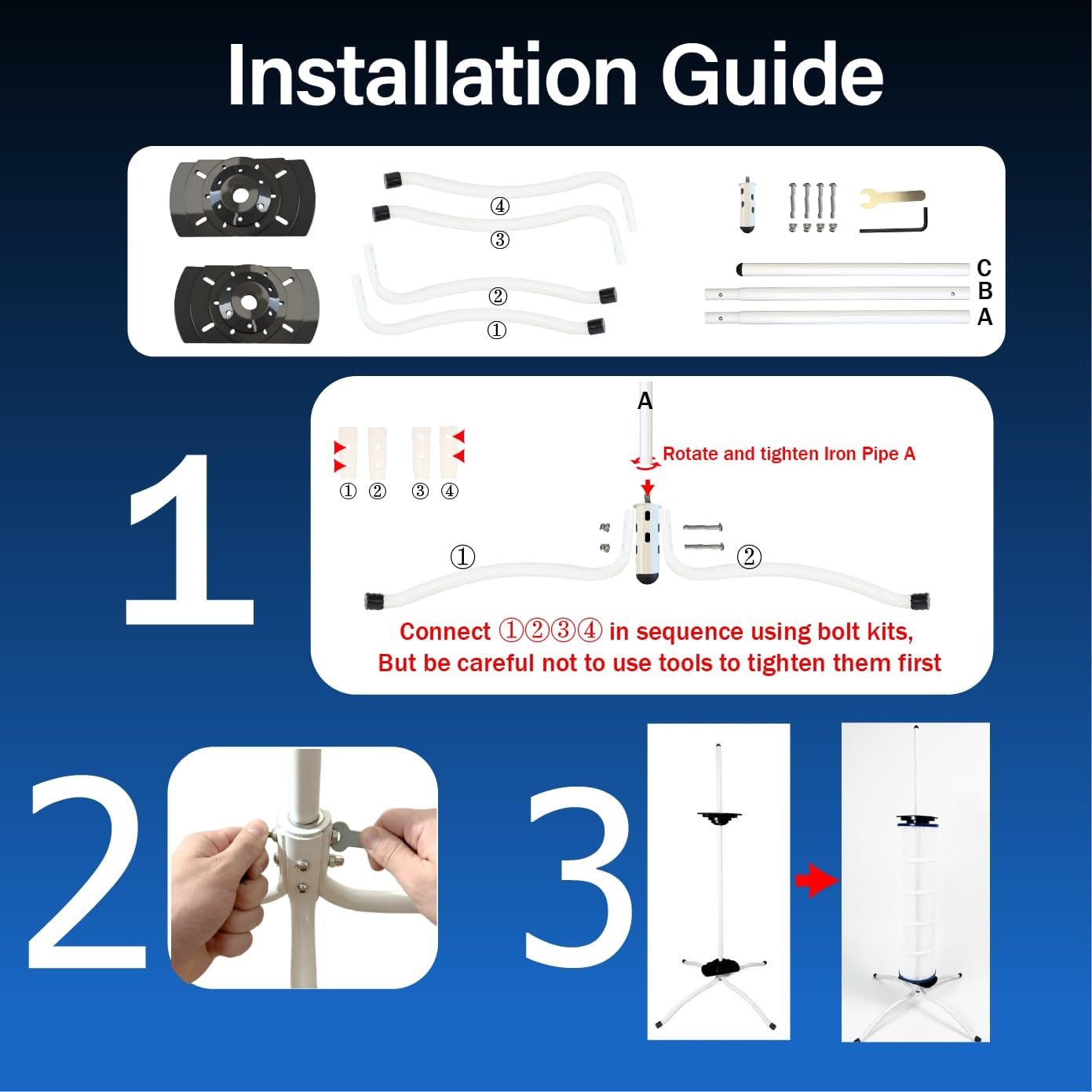 Installation Guide

④
③
②
①

C
B
A

1

① ② ③ ④

A
Rotate and tighten Iron Pipe A

①
②

Connect ①②③④ in sequence using bolt kits,
But be careful not to use tools to tighten them first

2

3