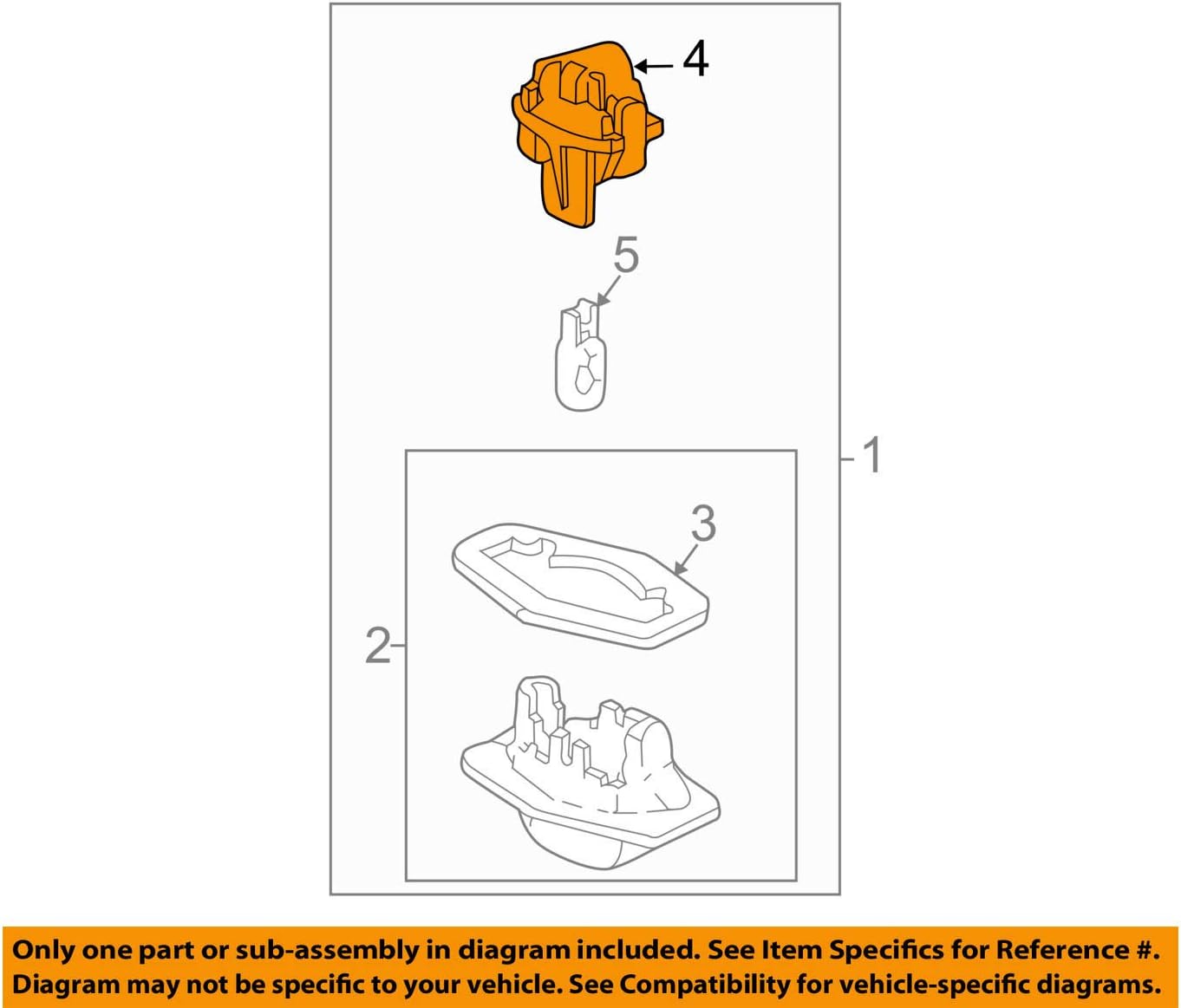 4

5

1

3

2

Only one part or sub-assembly in diagram included. See Item Specifics for Reference #. Diagram may not be specific to your vehicle. See Compatibility for vehicle-specific diagrams.