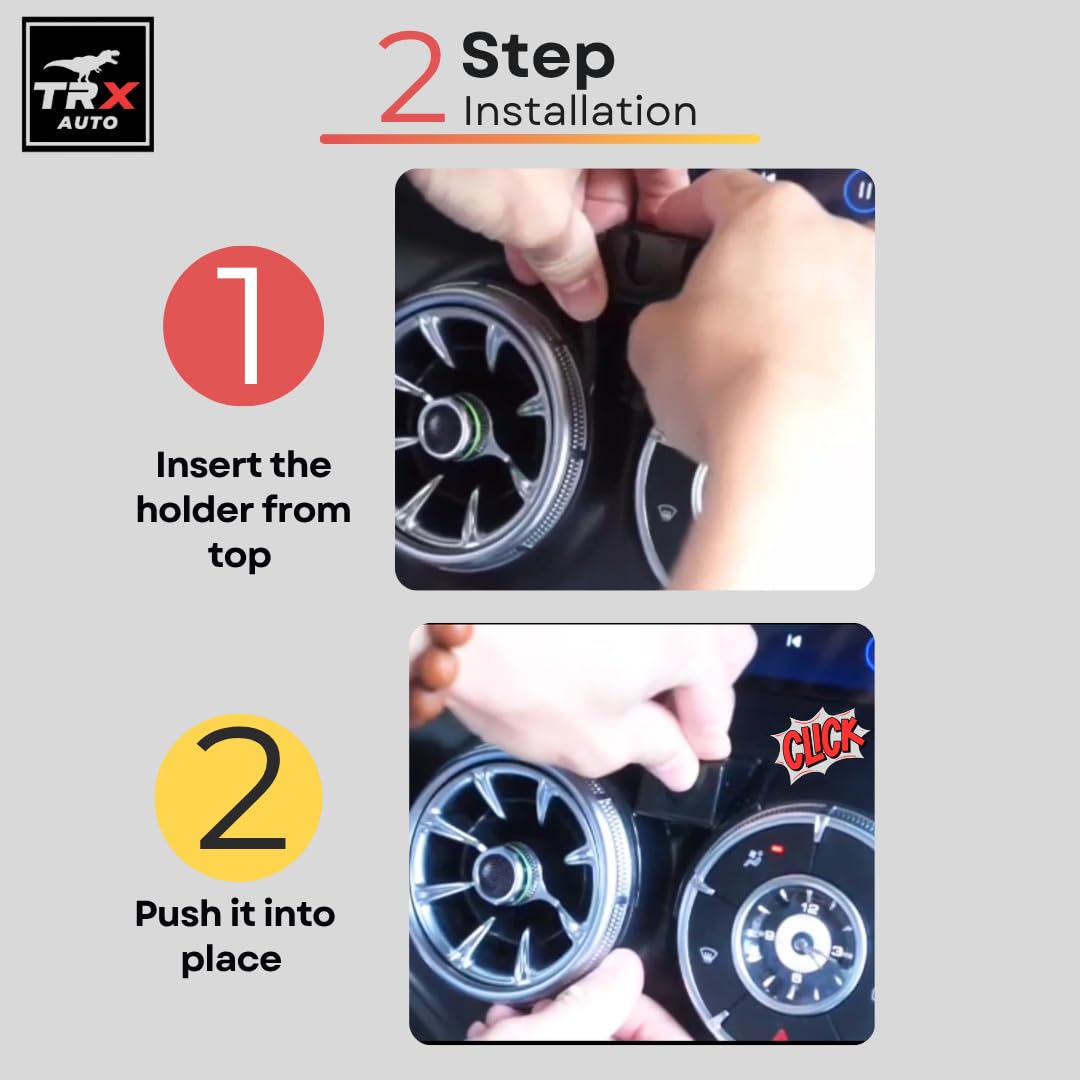 TRX AUTO

2 Step Installation

1

Insert the holder from top

2

Push it into place

CLICK

12

3

6

9