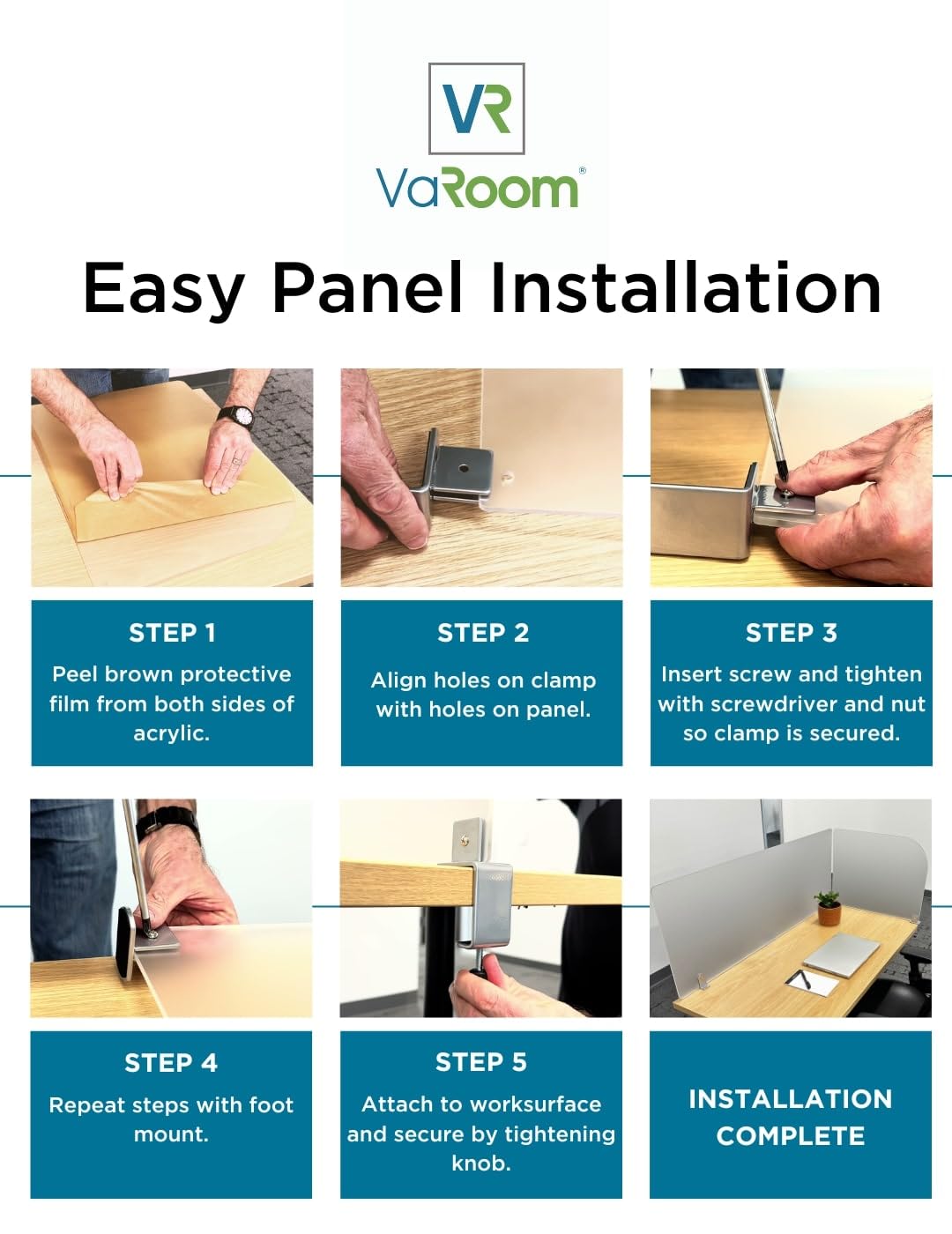 VR

VaRoom®

Easy Panel Installation

STEP 1
Peel brown protective film from both sides of acrylic.

STEP 2
Align holes on clamp with holes on panel.

STEP 3
Insert screw and tighten with screwdriver and nut so clamp is secured.

STEP 4
Repeat steps with foot mount.

STEP 5
Attach to worksurface and secure by tightening knob.

INSTALLATION COMPLETE