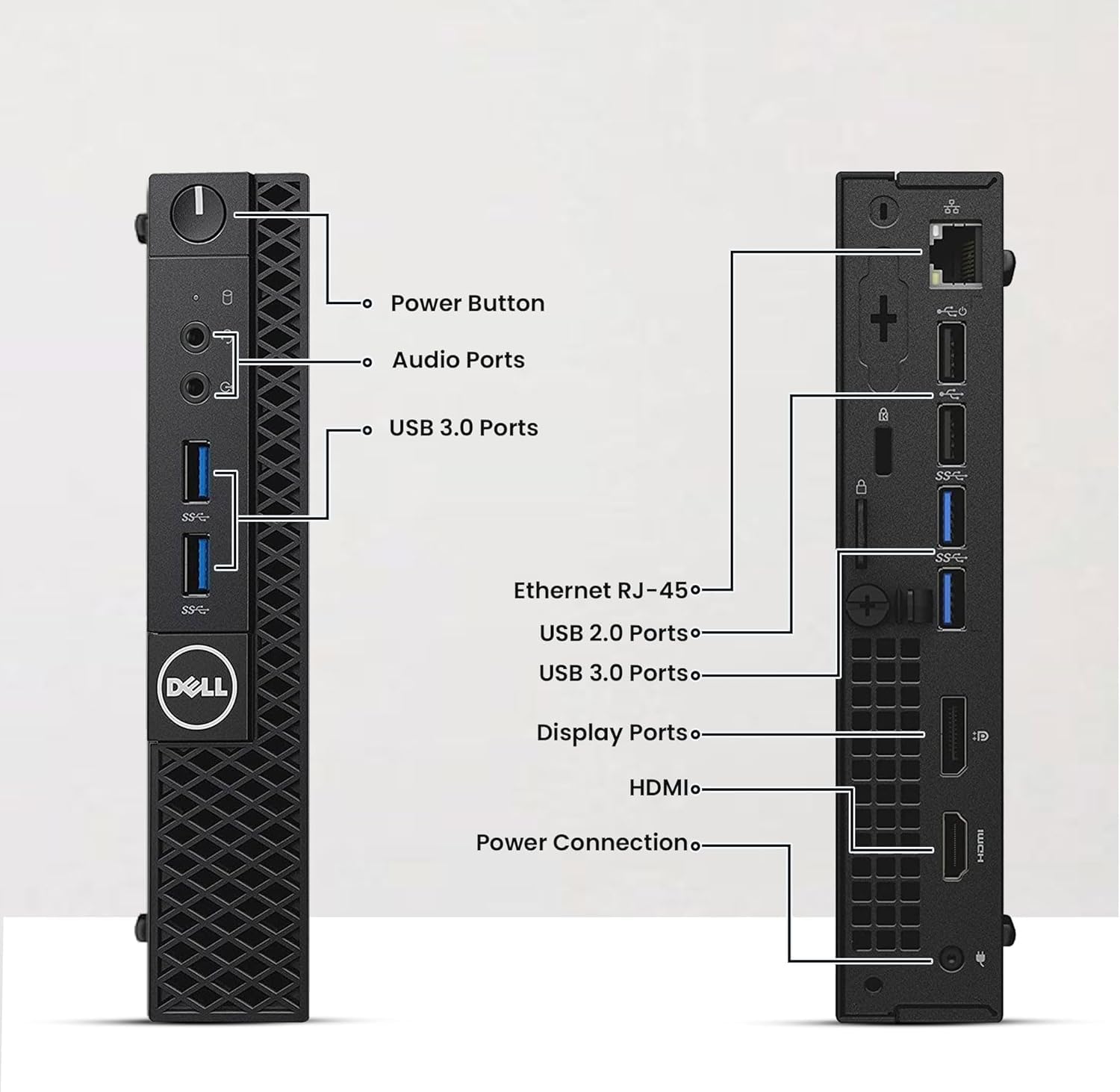 Power Button

Audio Ports

USB 3.0 Ports

DELL

Ethernet RJ-45

USB 2.0 Ports

USB 3.0 Ports

Display Ports

HDMI

Power Connection

HDMI