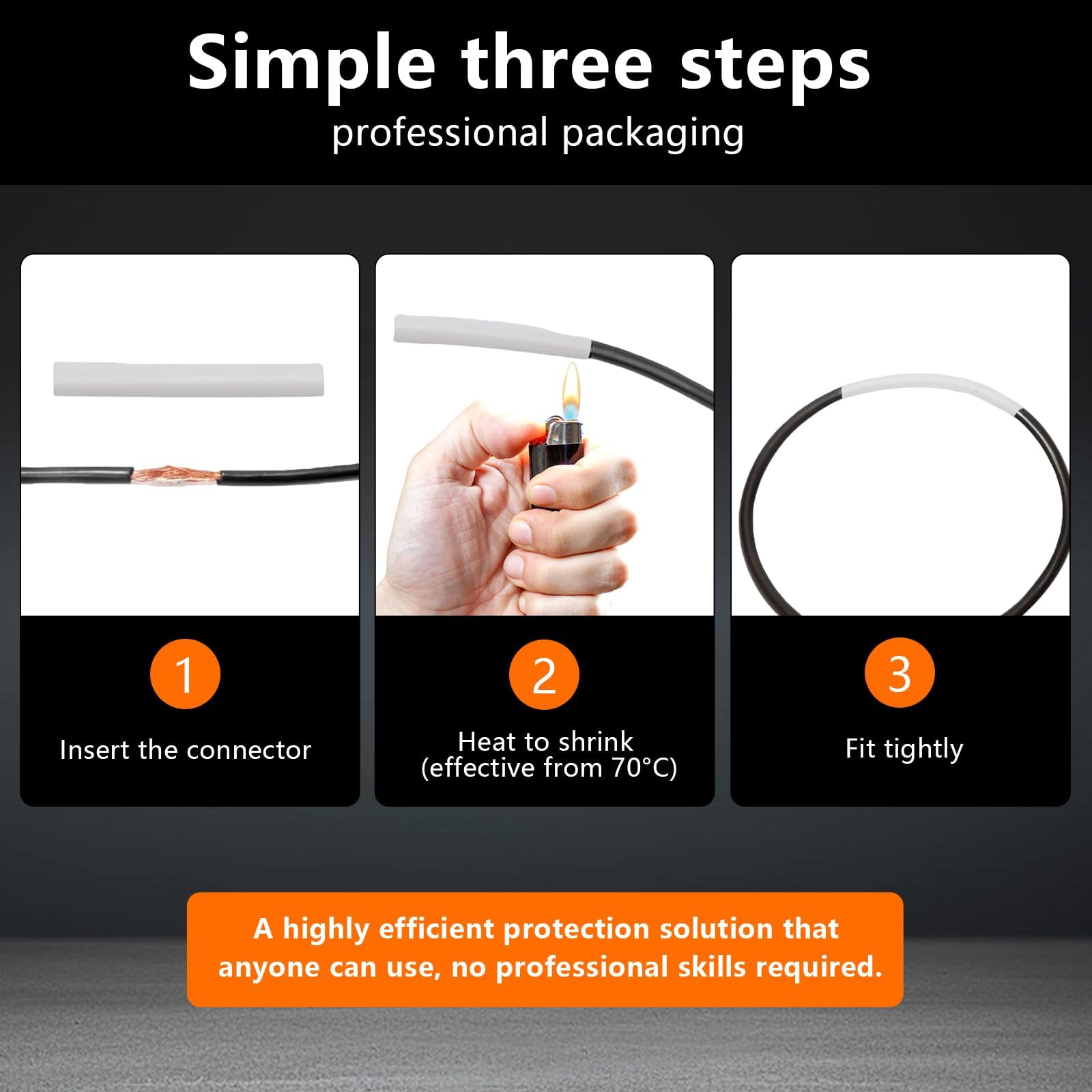 Simple three steps
professional packaging

1
Insert the connector

2
Heat to shrink
(effective from 70°C)

3
Fit tightly

A highly efficient protection solution that anyone can use, no professional skills required.