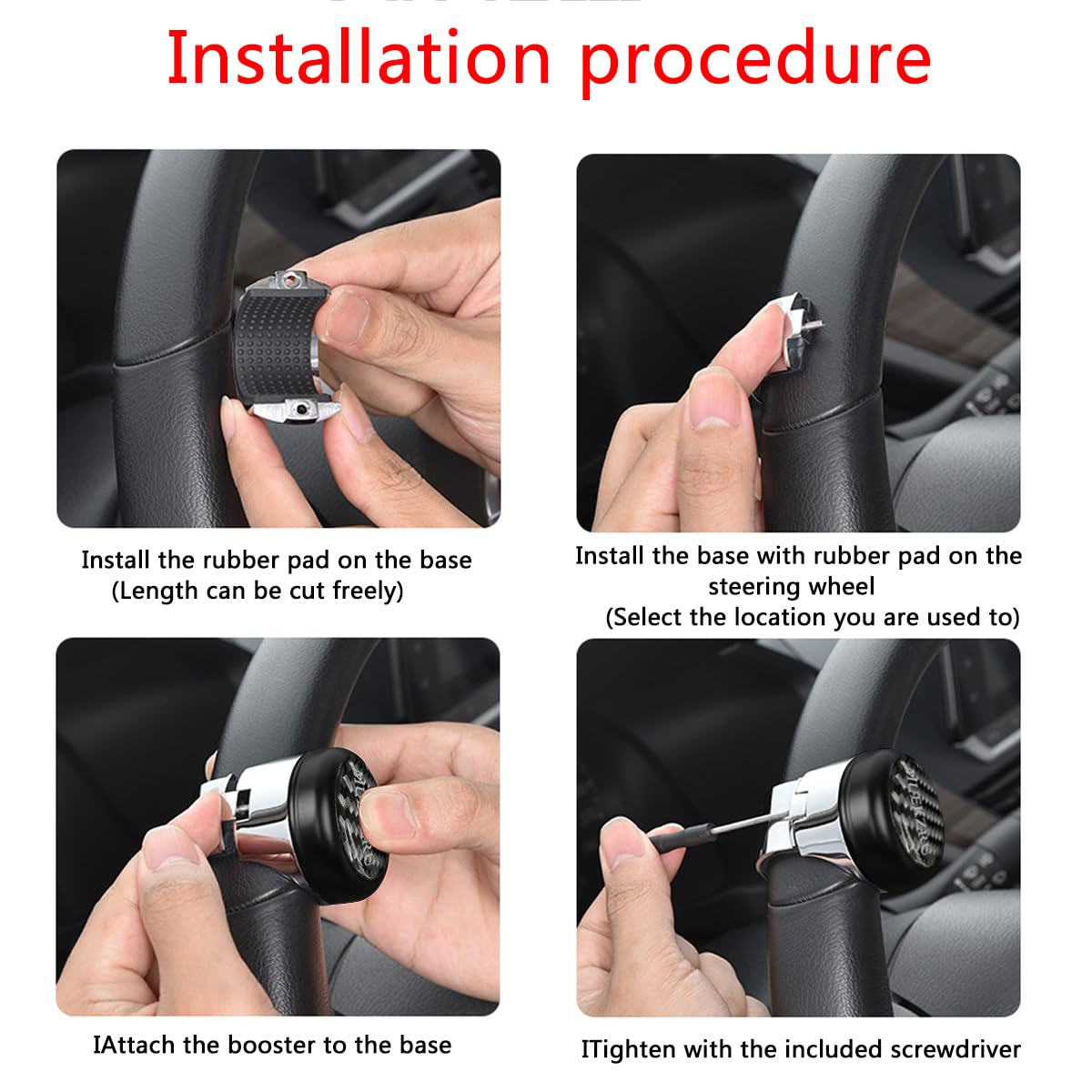 Installation procedure

Install the rubber pad on the base
(Length can be cut freely)

Install the base with rubber pad on the steering wheel
(Select the location you are used to)

IAttach the booster to the base

ITighten with the included screwdriver