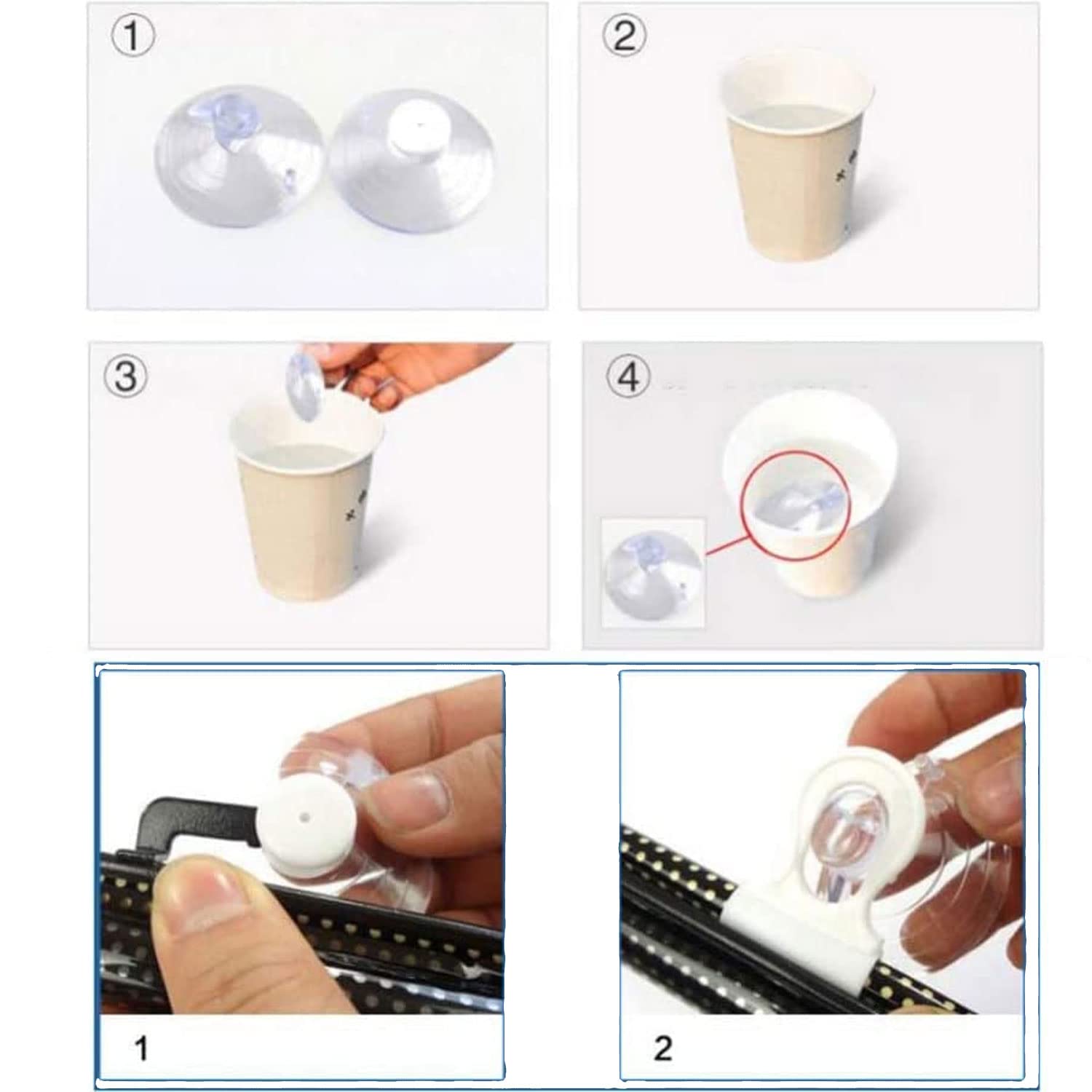 ①

②

③

④

1

2