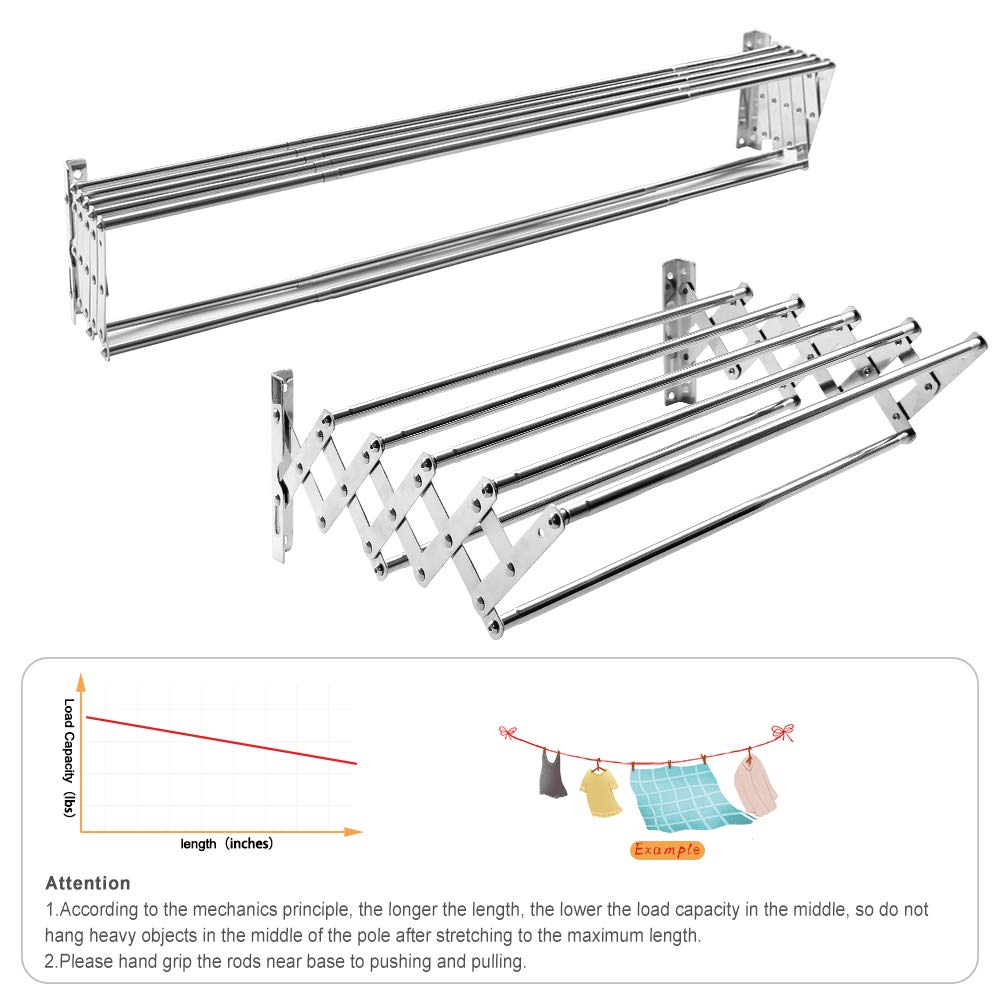 Load Capacity (lbs)

length (inches)

Example

Attention

1.According to the mechanics principle, the longer the length, the lower the load capacity in the middle, so do not hang heavy objects in the middle of the pole after stretching to the maximum length.

2.Please hand grip the rods near base to pushing and pulling.