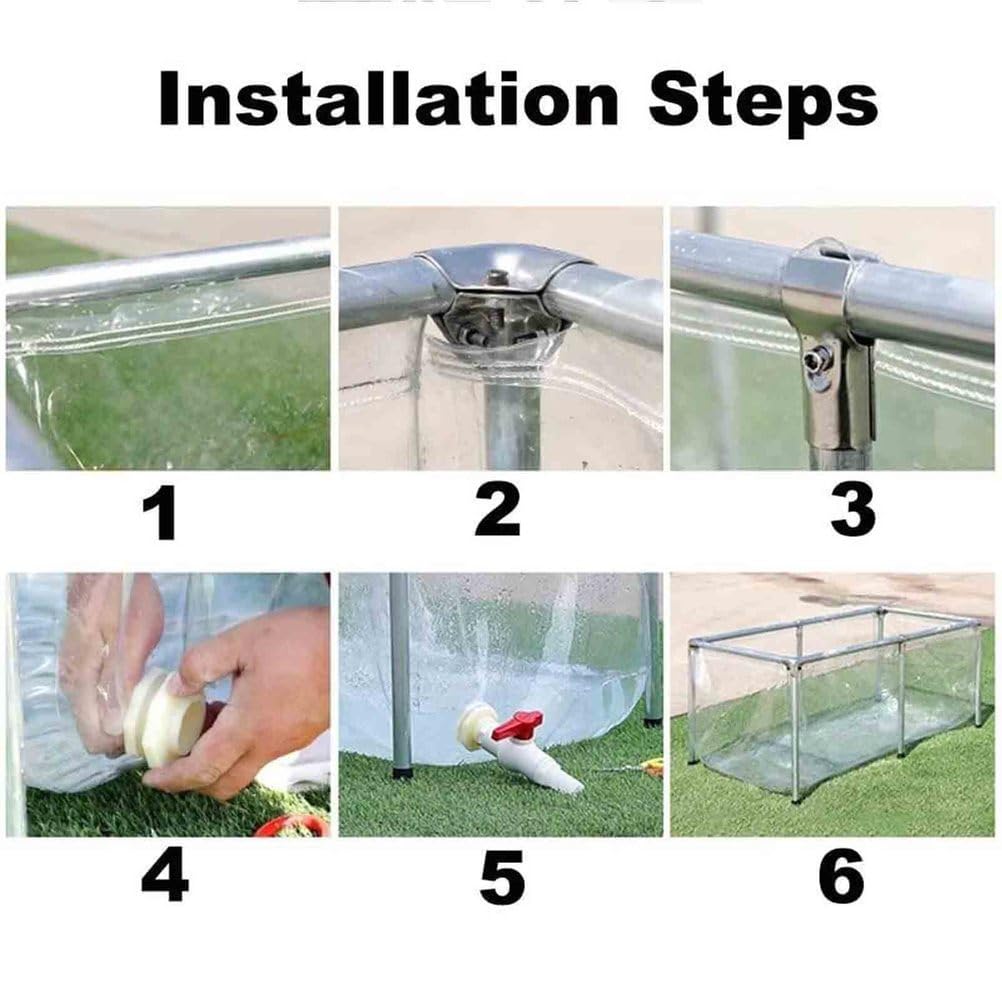 Installation Steps

1

2

3

4

5

6