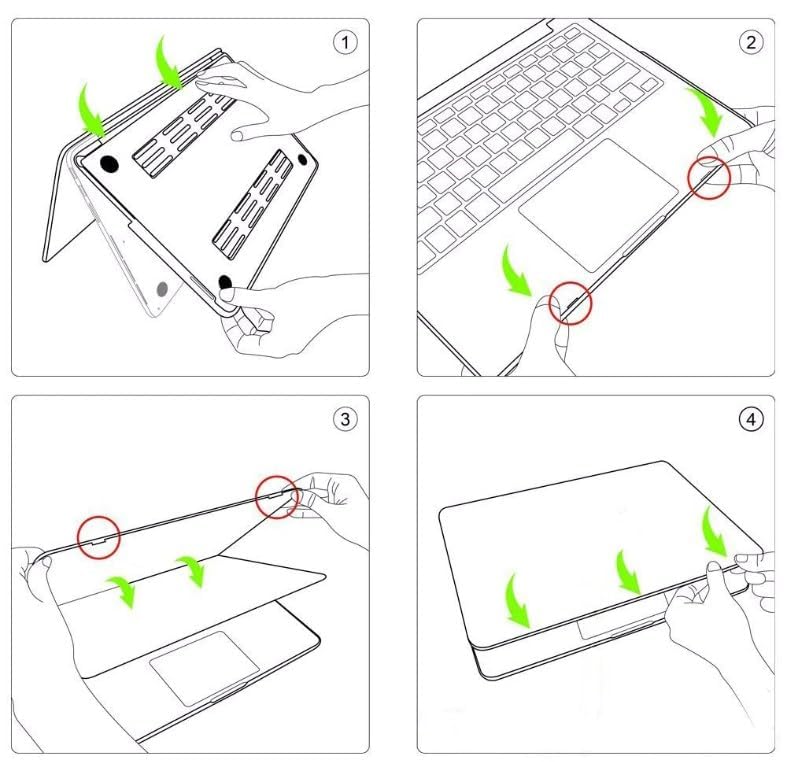 1

2

3

4