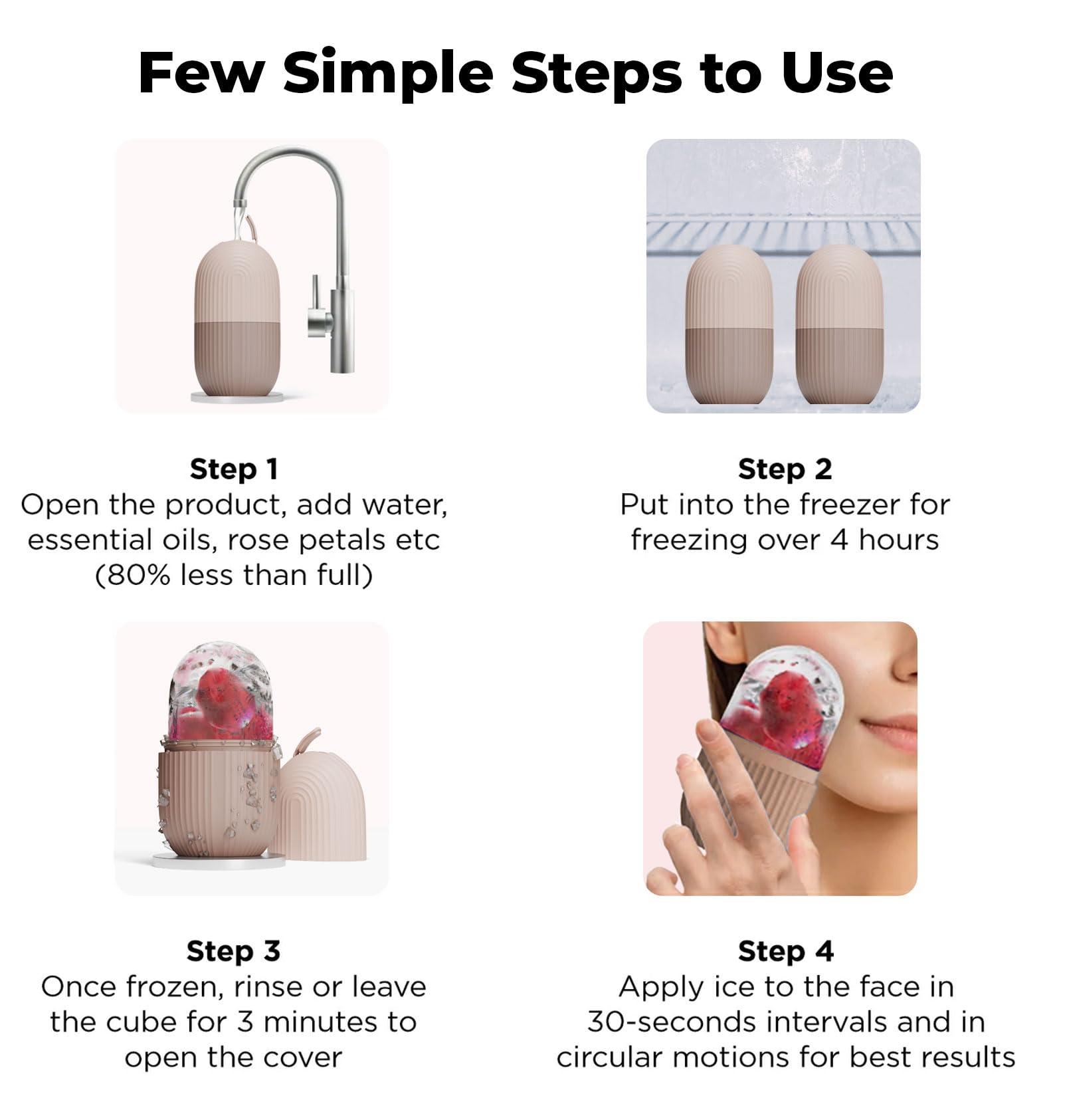 Few Simple Steps to Use

Step 1
Open the product, add water, essential oils, rose petals etc (80% less than full)

Step 2
Put into the freezer for freezing over 4 hours

Step 3
Once frozen, rinse or leave the cube for 3 minutes to open the cover

Step 4
Apply ice to the face in 30-seconds intervals and in circular motions for best results