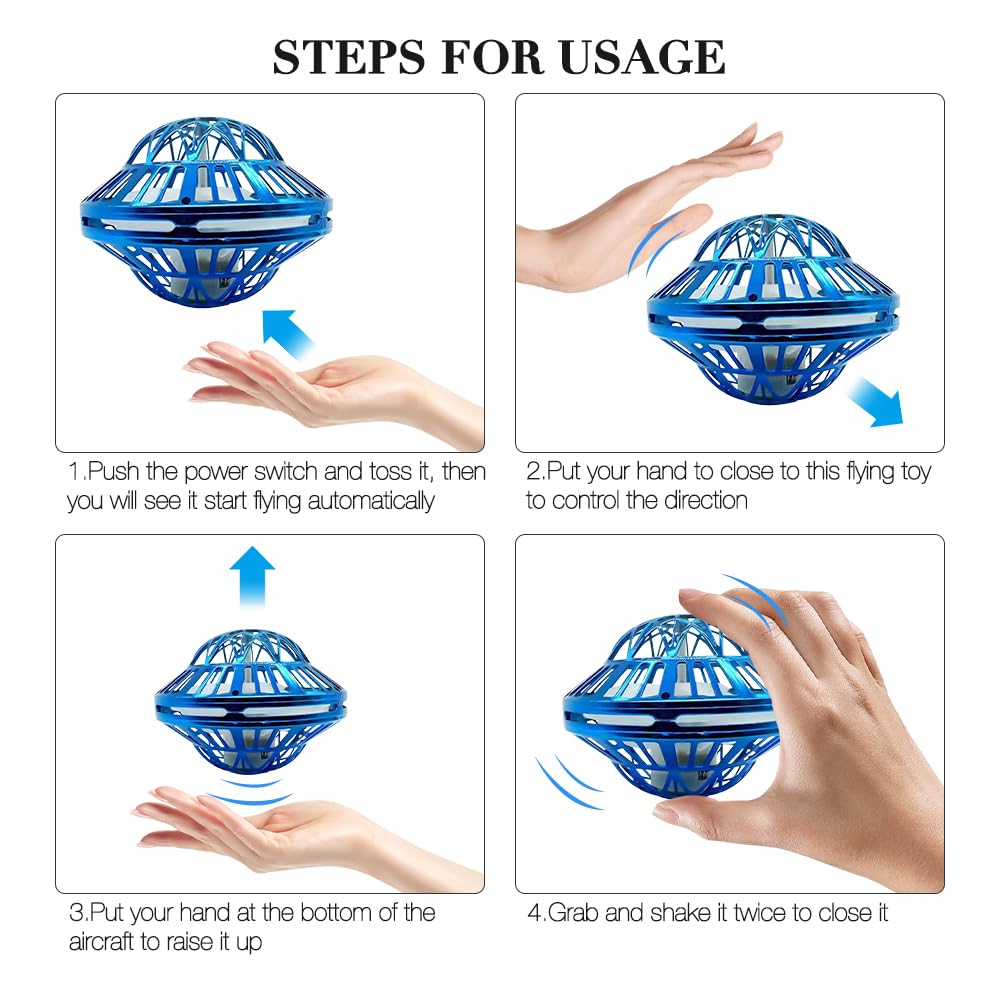 STEPS FOR USAGE

1.Push the power switch and toss it, then you will see it start flying automatically

2.Put your hand to close to this flying toy to control the direction

3.Put your hand at the bottom of the aircraft to raise it up

4.Grab and shake it twice to close it