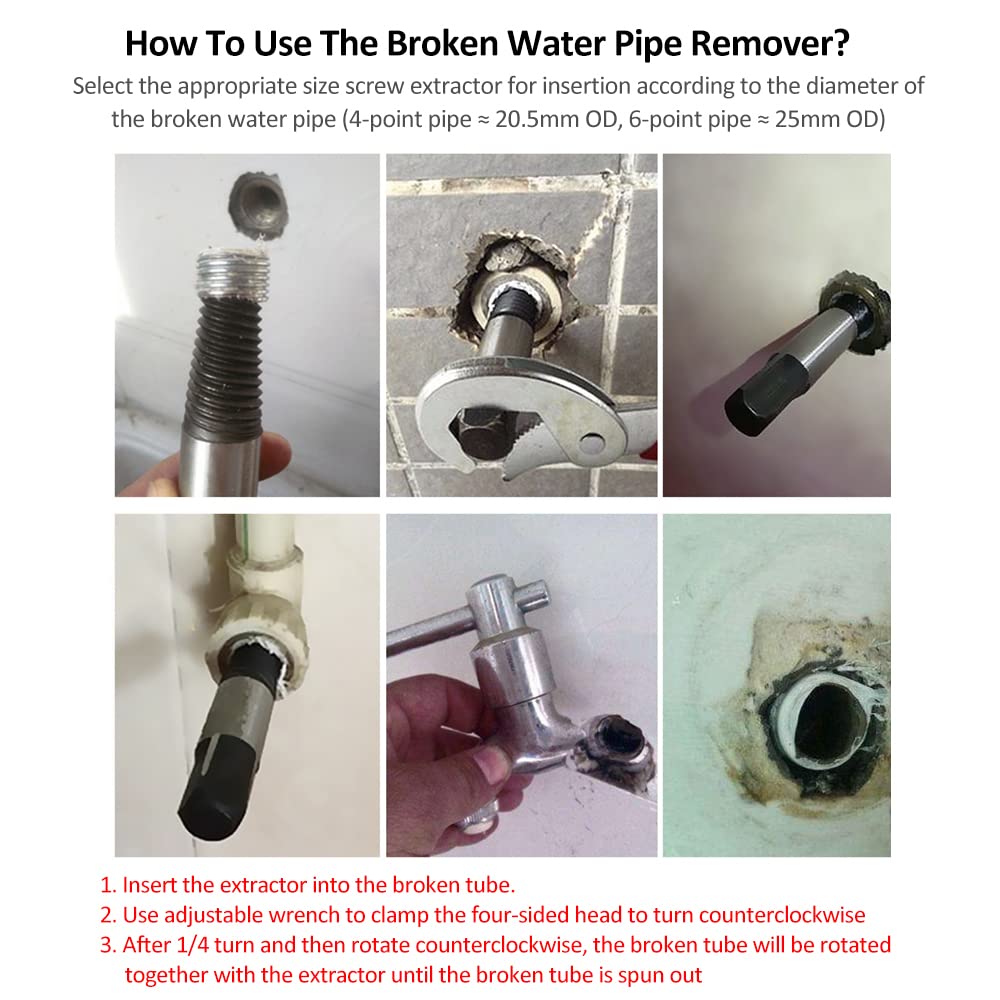 How To Use The Broken Water Pipe Remover?

Select the appropriate size screw extractor for insertion according to the diameter of the broken water pipe (4-point pipe ≈ 20.5mm OD, 6-point pipe ≈ 25mm OD)

1. Insert the extractor into the broken tube.
2. Use adjustable wrench to clamp the four-sided head to turn counterclockwise
3. After 1/4 turn and then rotate counterclockwise, the broken tube will be rotated together with the extractor until the broken tube is spun out