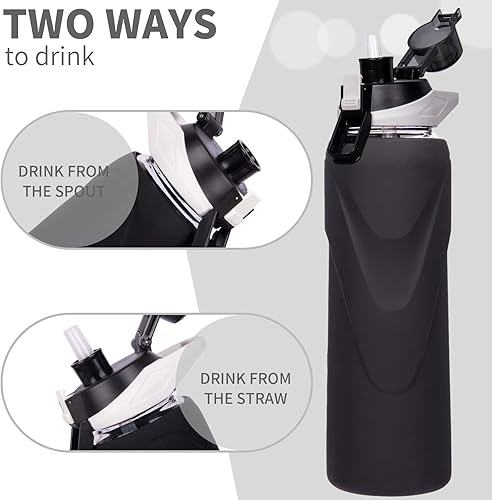 TWO WAYS
to drink

DRINK FROM THE SPOUT

DRINK FROM THE STRAW