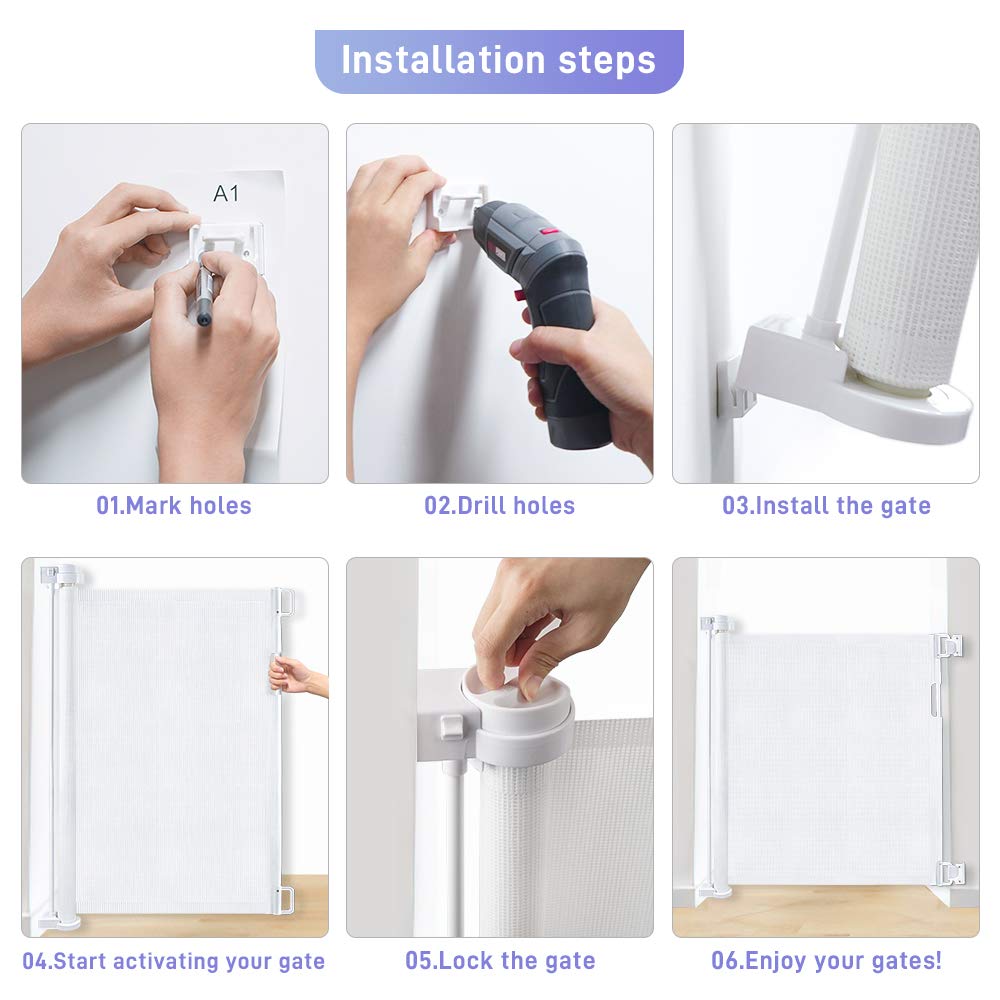 Installation steps

A1

01.Mark holes

02.Drill holes

03.Install the gate

04.Start activating your gate

05.Lock the gate

06.Enjoy your gates!