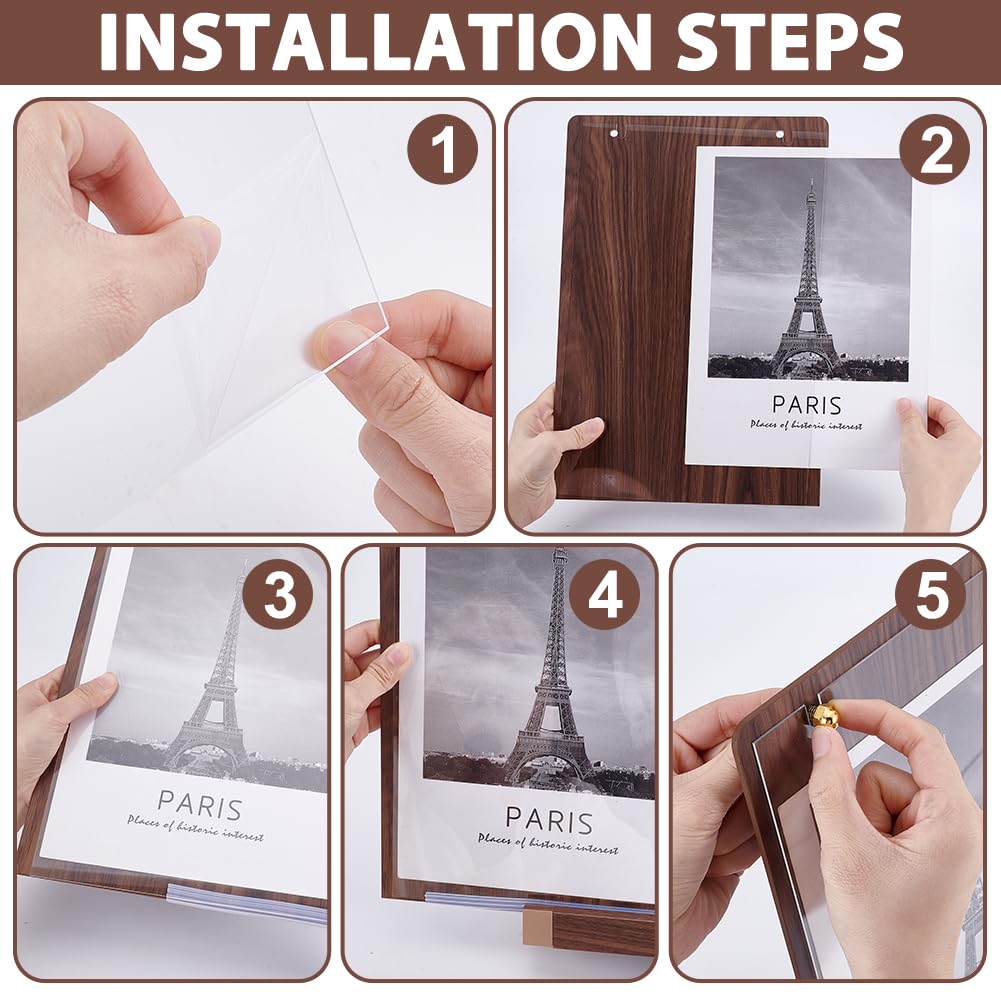 INSTALLATION STEPS

1

2

PARIS
Places of historic interest

3

PARIS
Places of historic interest

4

PARIS
Places of historic interest

5