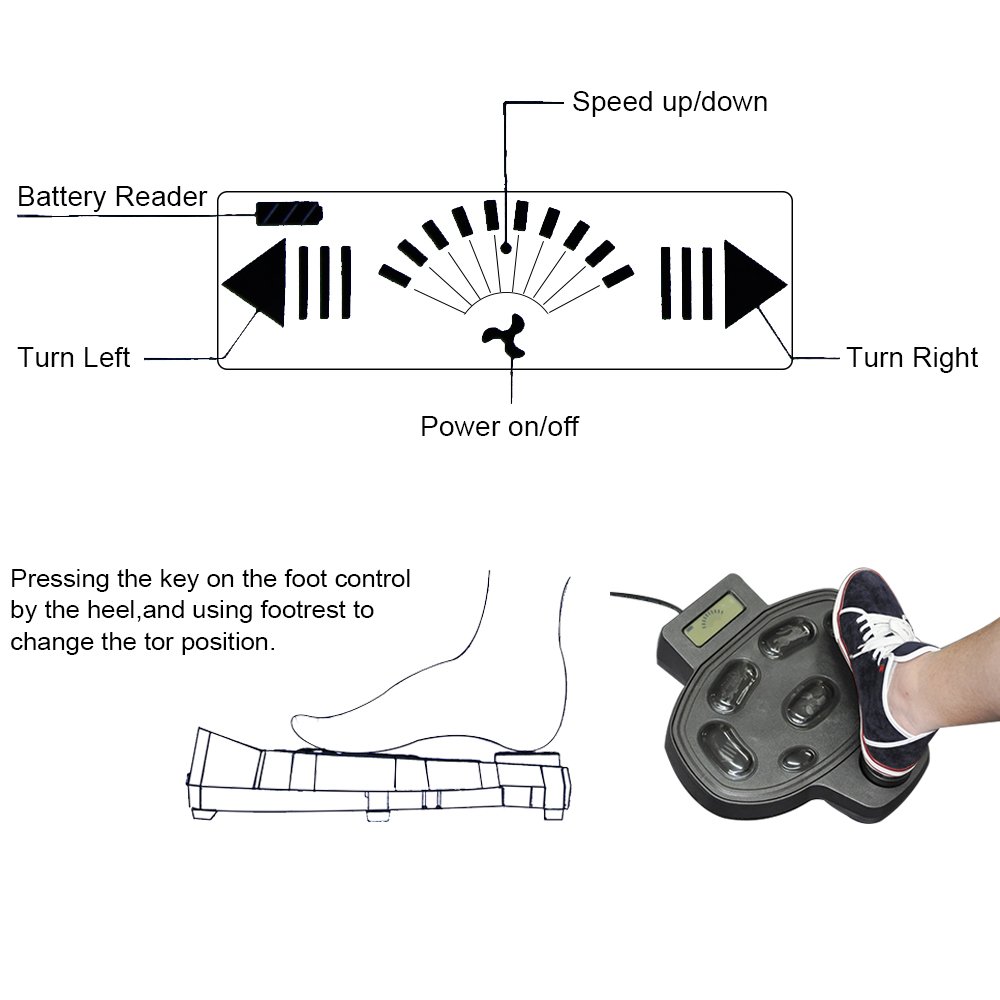 Speed up/down

Battery Reader

Turn Left

Turn Right

Power on/off

Pressing the key on the foot control by the heel,and using footrest to change the tor position.