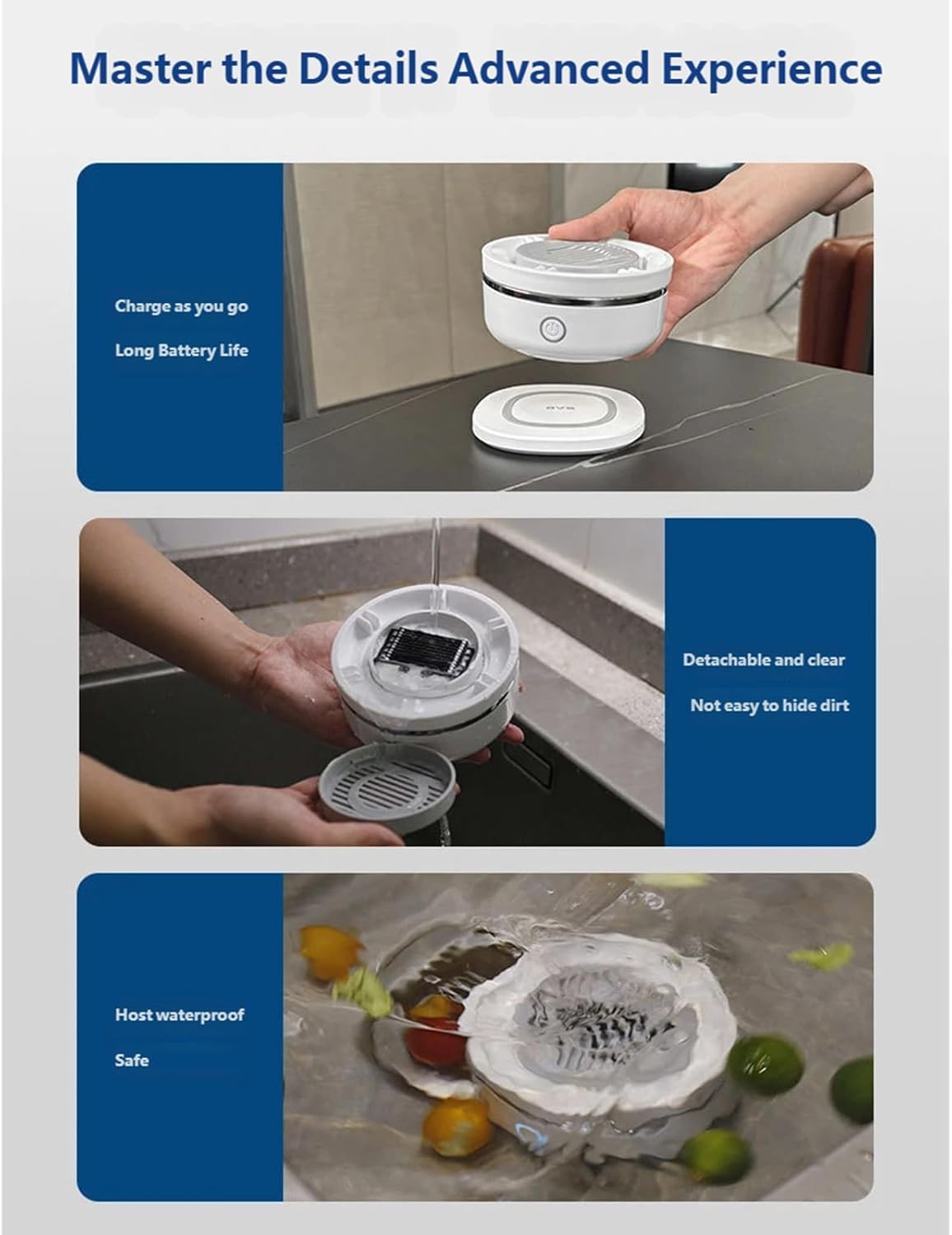 Master the Details Advanced Experience

Charge as you go

Long Battery Life

Detachable and clear

Not easy to hide dirt

Host waterproof

Safe